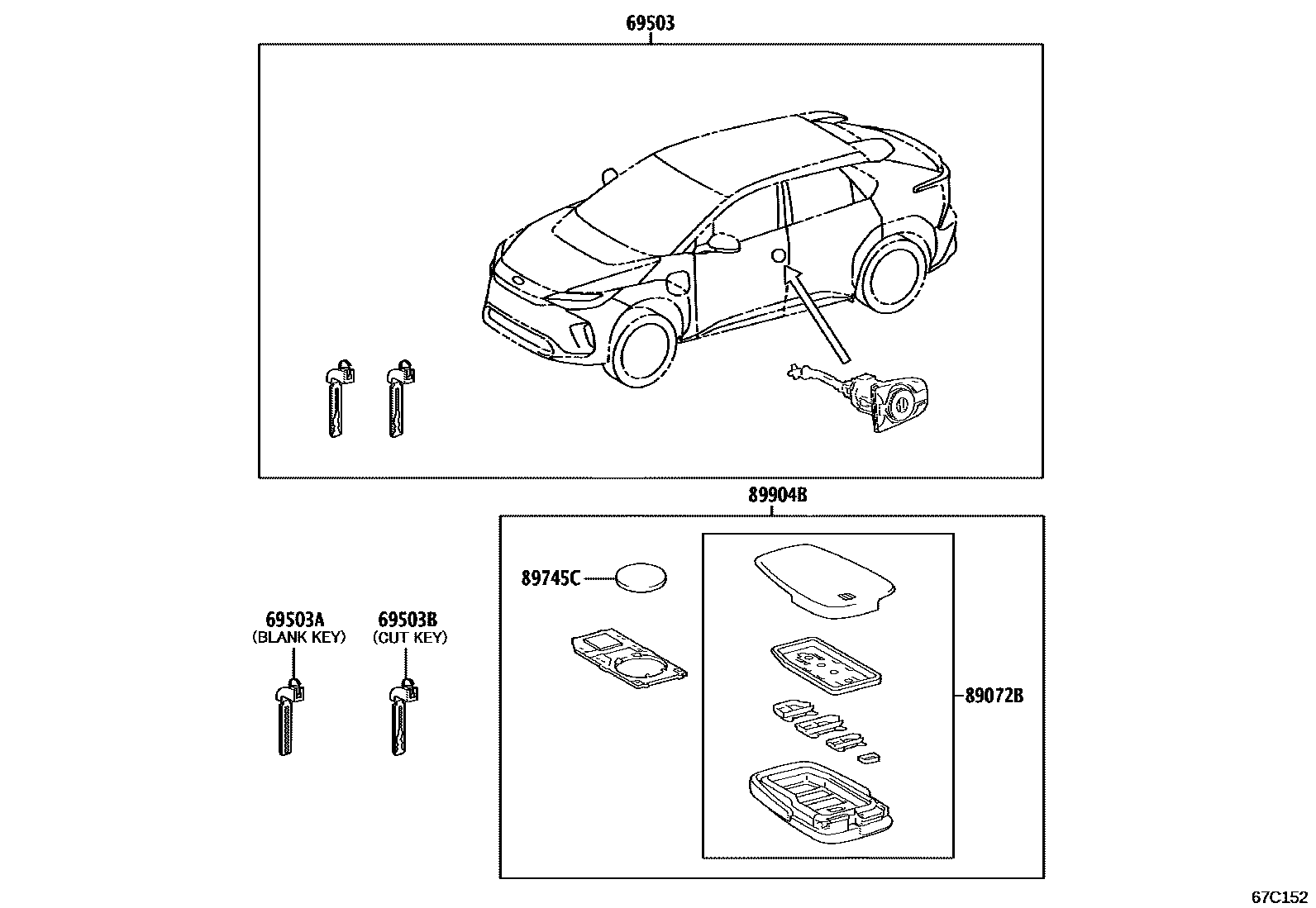 69503

89904B

89745C

69503A
(BLANK KEY)

69503B
(CUT KEY)

89072B

67C152