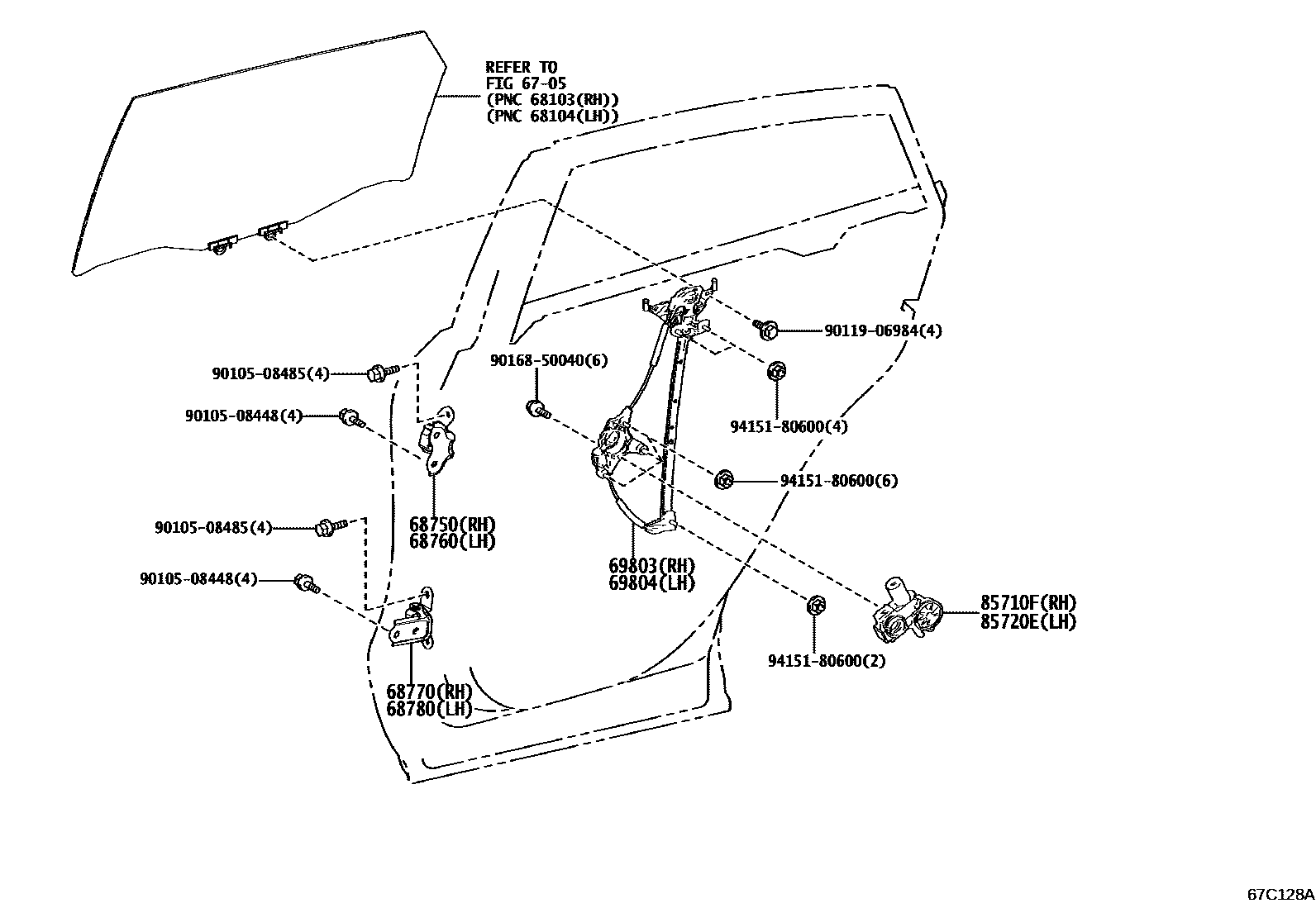 REFER TO
FIG 67-05
(PNC 68103(RH))
(PNC 68104(LH))

90119-06984(4)

90105-08485(4)

90168-50040(6)

90105-08448(4)

94151-80600(4)

94151-80600(6)

90105-08485(4)

68750(RH)
68760(LH)

69803(RH)
69804(LH)

90105-08448(4)

85710F(RH)
85720E(LH)

94151-80600(2)

68770(RH)
68780(LH)

67C128A