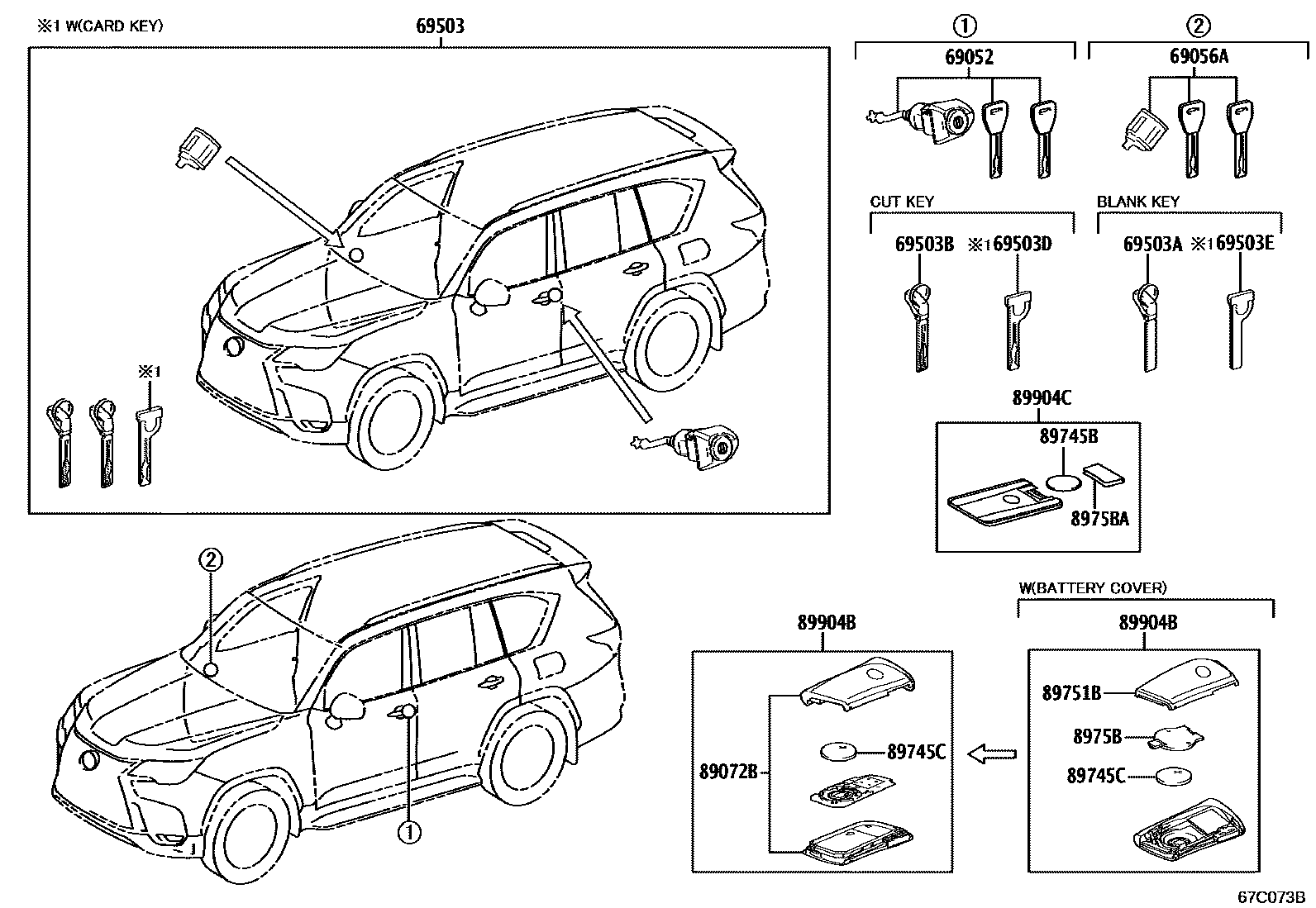 ※1 W(CARD KEY)
69503
※1
①
69052
②
69056A
CUT KEY
69503B ※1 69503D
BLANK KEY
69503A ※1 69503E
89904C
89745B
8975BA
②
①
89904B
89072B
89745C
W(BATTERY COVER)
89904B
89751B
8975B
89745C
67C073B