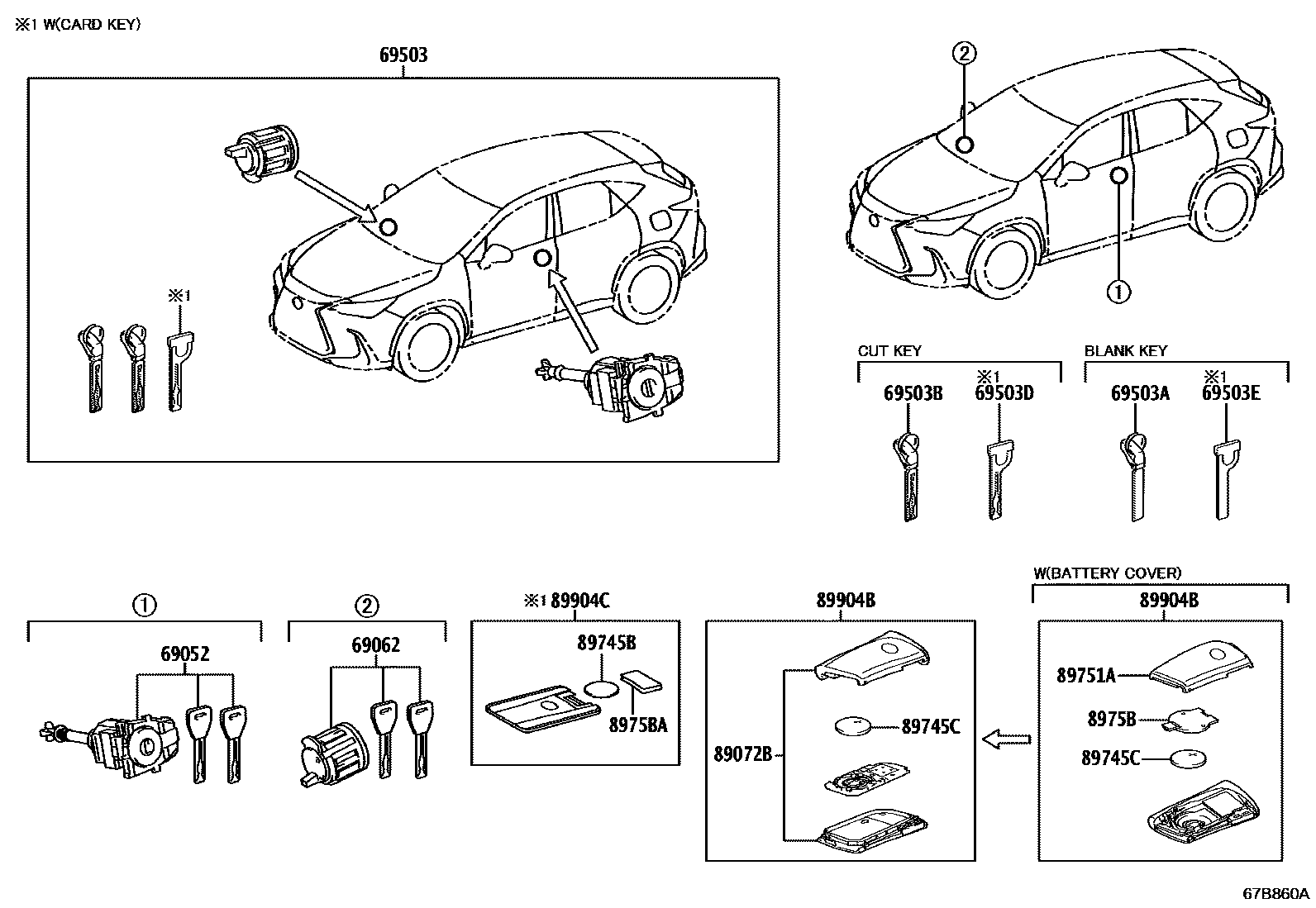 ※1 W(CARD KEY)

69503

※1

②

①

CUT KEY

69503B

※1
69503D

BLANK KEY

69503A

※1
69503E

①

69052

②

69062

※1 89904C

89745B

8975BA

89904B

89745C

89072B

W(BATTERY COVER)

89904B

89751A

8975B

89745C

67B860A