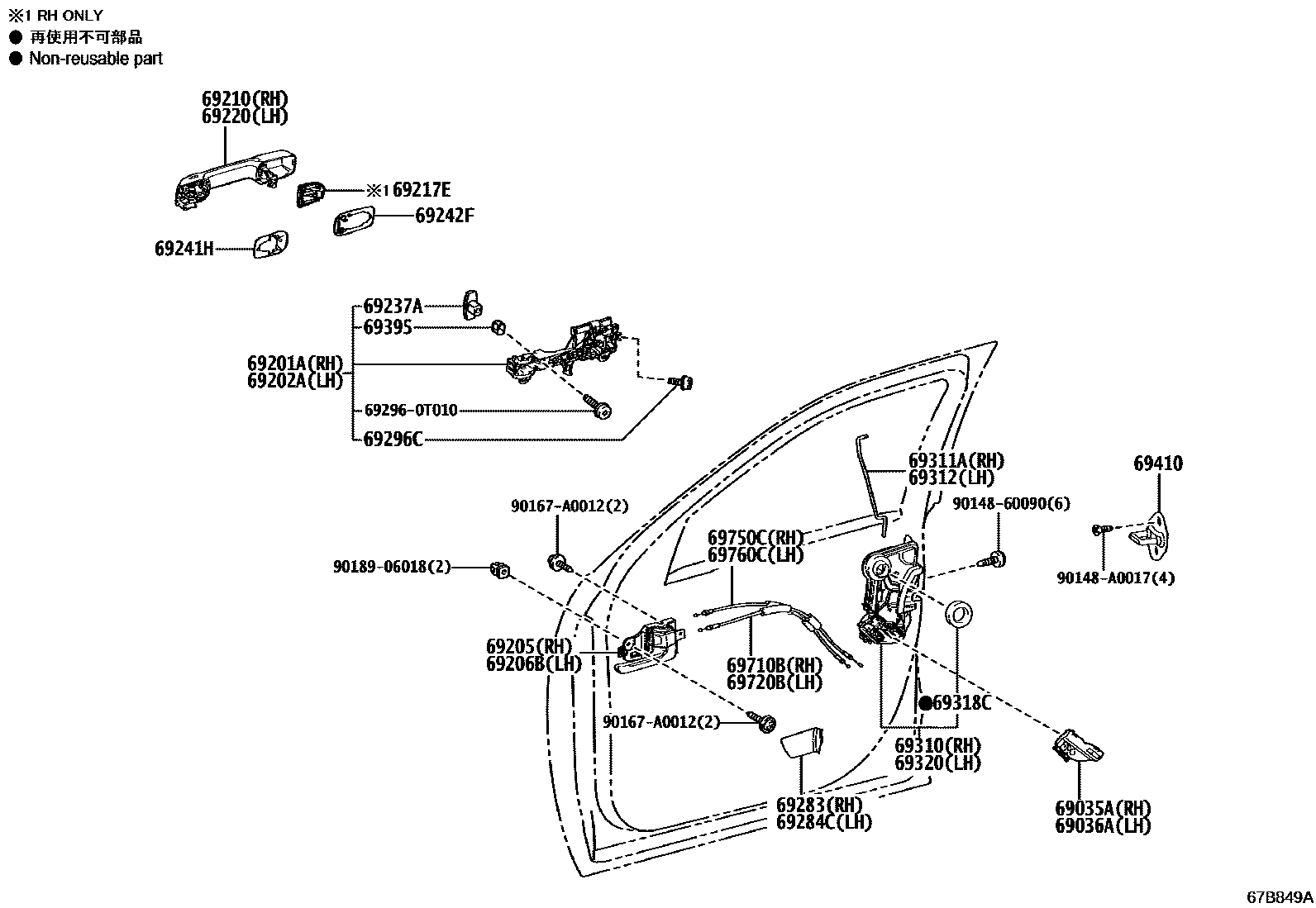 ※1 RH ONLY
● 再使用不可部品
● Non-reusable part

69210(RH)
69220(LH)
※1 69217E
69242F
69241H

69237A
69395
69201A(RH)
69202A(LH)
69296-0T010
69296C

69311A(RH)
69312(LH)
69410
90167-A0012(2)
90148-60090(6)
69750C(RH)
69760C(LH)
90189-06018(2)
90148-A0017(4)
69205(RH)
69206B(LH)
69710B(RH)
69720B(LH)
●69318C
90167-A0012(2)
69310(RH)
69320(LH)
69283(RH)
69284C(LH)
69035A(RH)
69036A(LH)

67B849A