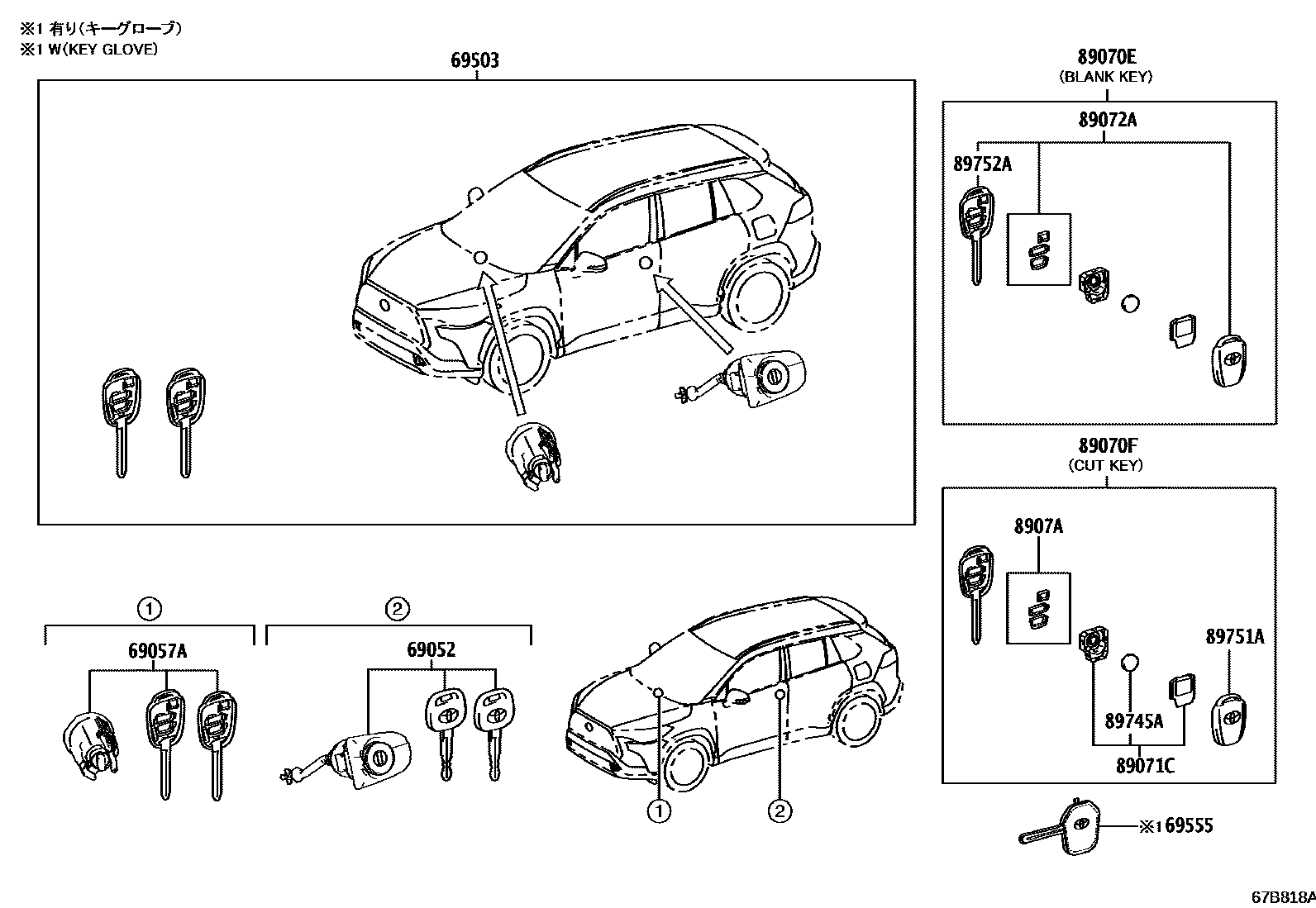 ※1 有り(キーグローブ)
※1 W(KEY GLOVE)

69503

89070E
(BLANK KEY)
89072A
89752A

89070F
(CUT KEY)
8907A
89751A
89745A
89071C

①
69057A

②
69052

①
②

※1 69555

67B818A