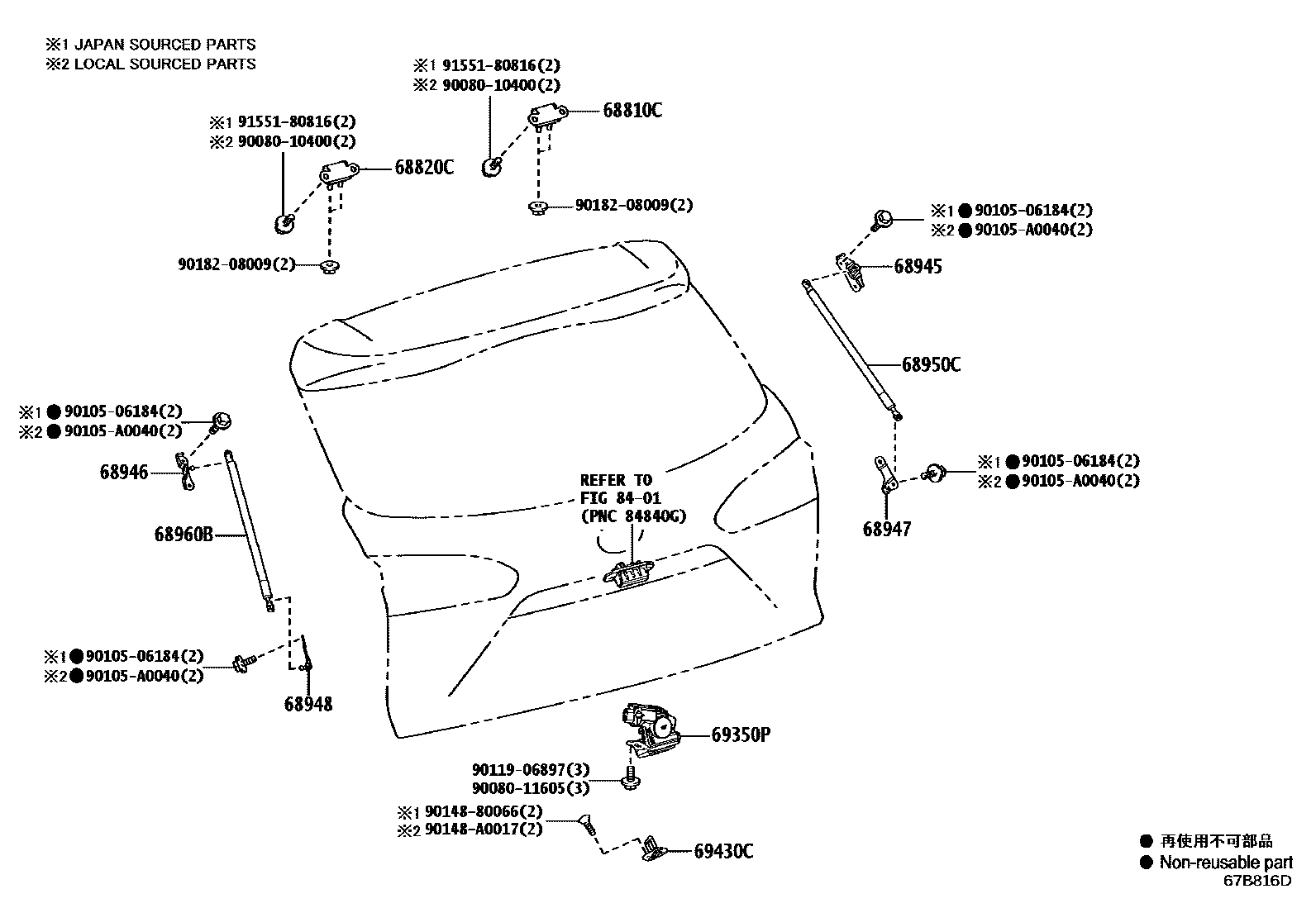 ※1 JAPAN SOURCED PARTS
※2 LOCAL SOURCED PARTS

※1 91551-80816(2)
※2 90080-10400(2)
68810C

※1 91551-80816(2)
※2 90080-10400(2)
68820C

90182-08009(2)

90182-08009(2)

※1 ● 90105-06184(2)
※2 ● 90105-A0040(2)
68945

68950C

※1 ● 90105-06184(2)
※2 ● 90105-A0040(2)
68946

68960B

REFER TO
FIG 84-01
(PNC 84840G)

※1 ● 90105-06184(2)
※2 ● 90105-A0040(2)
68947

※1 ● 90105-06184(2)
※2 ● 90105-A0040(2)
68948

69350P

90119-06897(3)
90080-11605(3)

※1 90148-80066(2)
※2 90148-A0017(2)
69430C

● 再使用不可部品
● Non-reusable part
67B816D