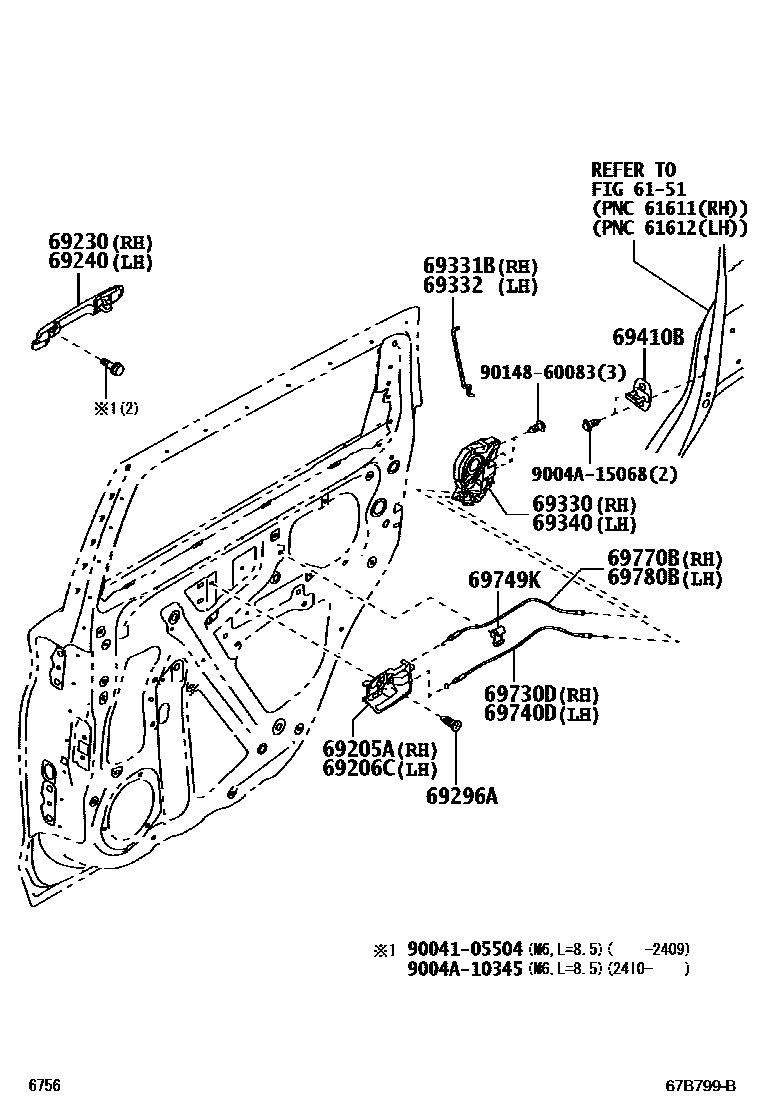 REFER TO
FIG 61-51
(PNC 61611(RH))
(PNC 61612(LH))

69230(RH)
69240(LH)

※1(2)

69331B(RH)
69332 (LH)

69410B

90148-60083(3)

9004A-15068(2)

69330(RH)
69340(LH)

69770B(RH)
69780B(LH)

69749K

69730D(RH)
69740D(LH)

69205A(RH)
69206C(LH)

69296A

※1 90041-05504 (M6, L=8.5) ( -2409)
9004A-10345 (M6, L=8.5) (2410- )

6756

67B799-B