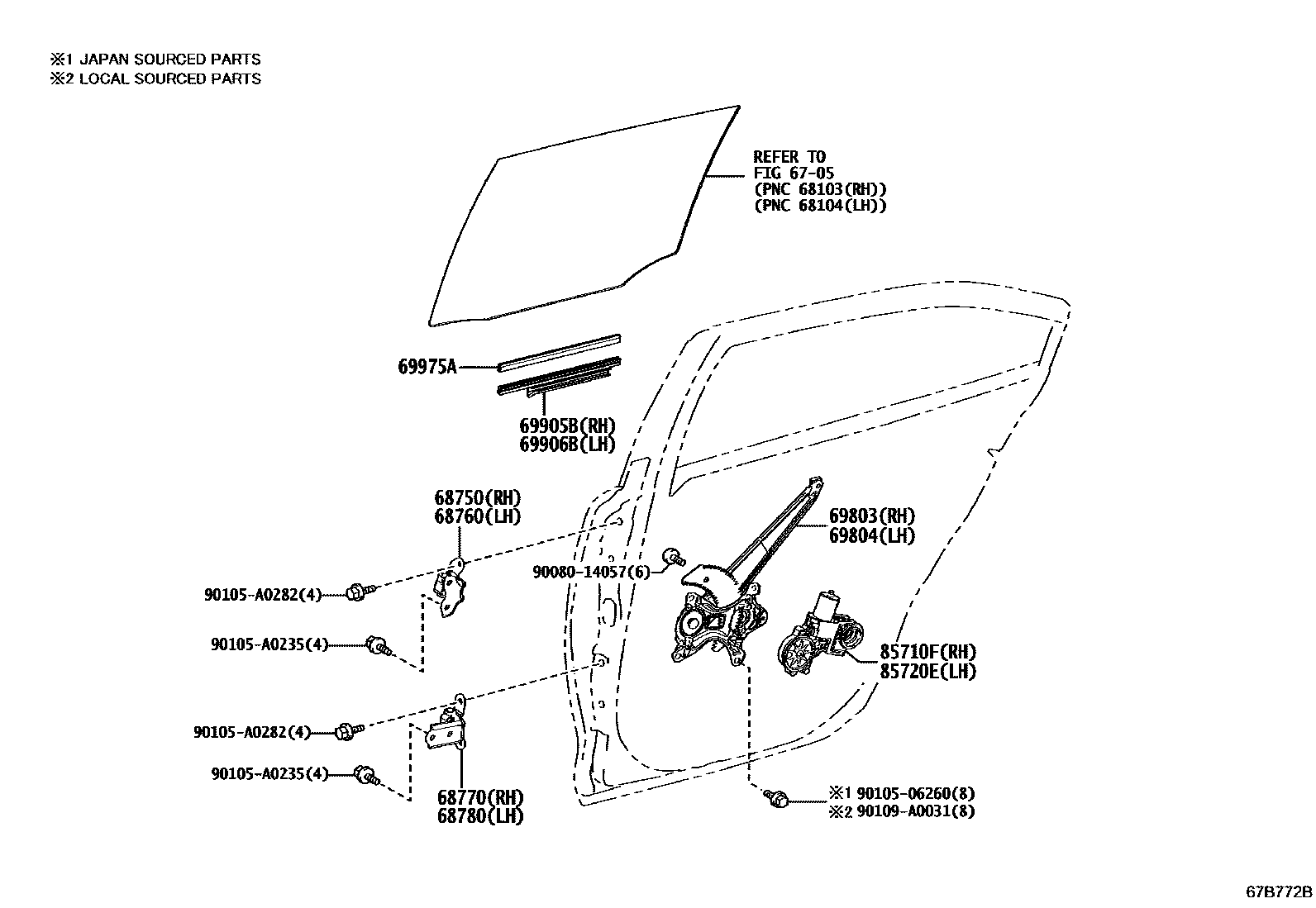 ※1 JAPAN SOURCED PARTS
※2 LOCAL SOURCED PARTS

REFER TO
FIG 67-05
(PNC 68103(RH))
(PNC 68104(LH))

69975A

69905B(RH)
69906B(LH)

68750(RH)
68760(LH)

69803(RH)
69804(LH)

90080-14057(6)

90105-A0282(4)

90105-A0235(4)

85710F(RH)
85720E(LH)

90105-A0282(4)

90105-A0235(4)

68770(RH)
68780(LH)

※1 90105-06260(8)
※2 90109-A0031(8)

67B772B