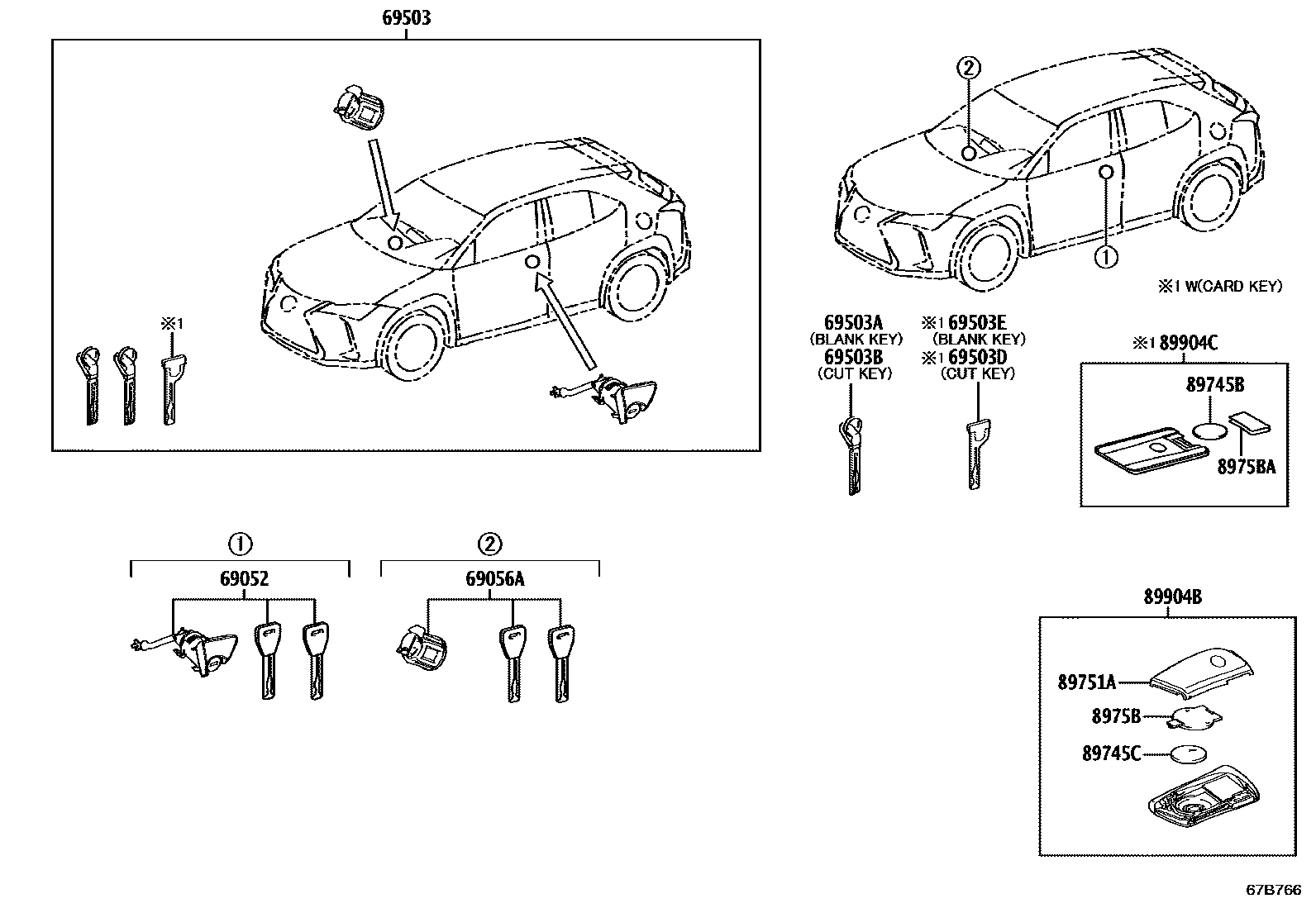 69503

※1

②

①

※1 W(CARD KEY)

69503A
(BLANK KEY)
69503B
(CUT KEY)

※1 69503E
(BLANK KEY)
※1 69503D
(CUT KEY)

※1 89904C

89745B

8975BA

①
69052

②
69056A

89904B

89751A

8975B

89745C

67B766