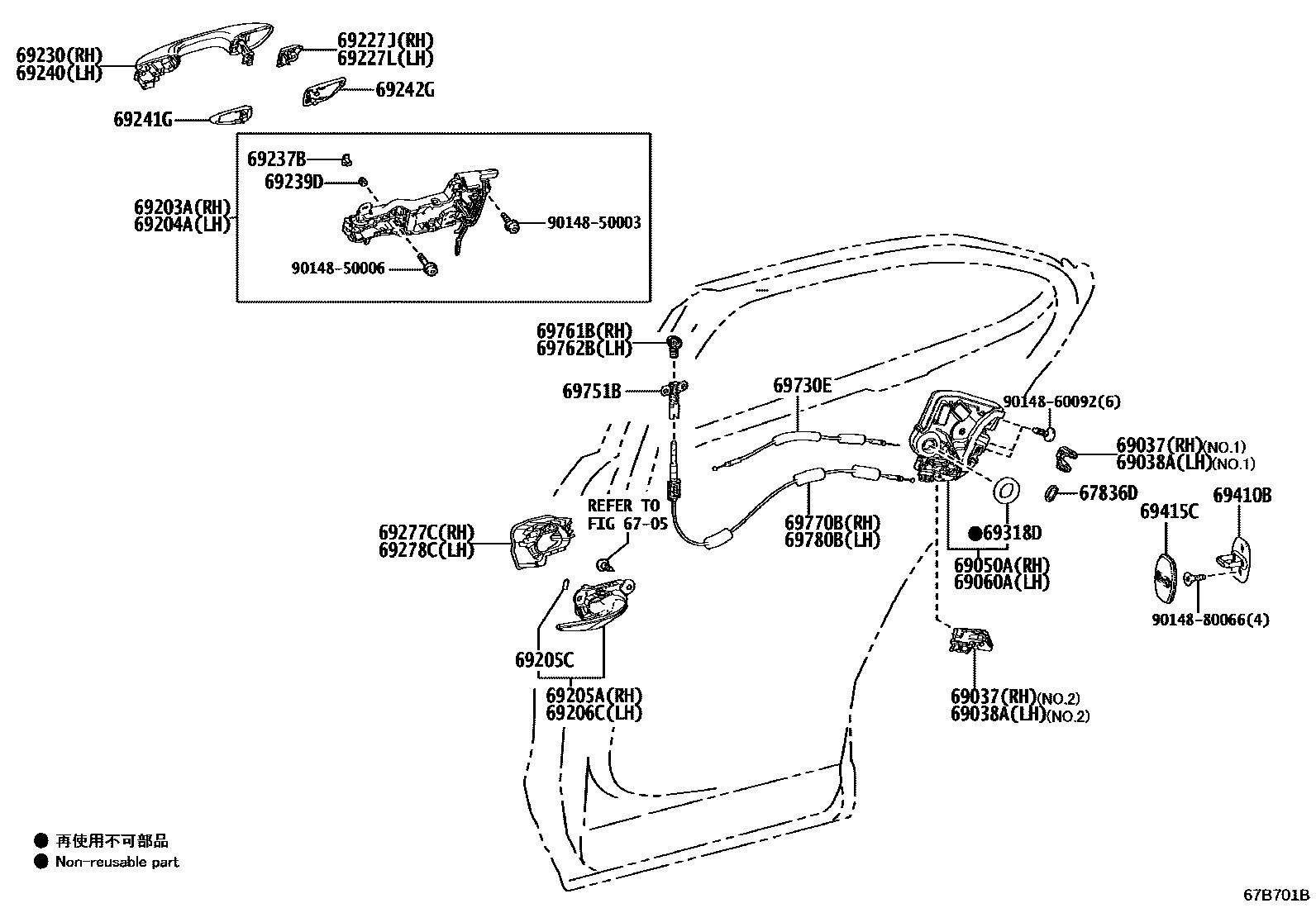 69230(RH)
69240(LH)

69227J(RH)
69227L(LH)

69242G

69241G

69237B

69239D

69203A(RH)
69204A(LH)

90148-50003

90148-50006

69761B(RH)
69762B(LH)

69751B

69730E

90148-60092(6)

69037(RH)(NO.1)
69038A(LH)(NO.1)

67836D

69415C

69410B

REFER TO
FIG 67-05

69277C(RH)
69278C(LH)

69770B(RH)
69780B(LH)

●69318D

69050A(RH)
69060A(LH)

90148-80066(4)

69205C

69205A(RH)
69206C(LH)

69037(RH)(NO.2)
69038A(LH)(NO.2)

● 再使用不可部品
● Non-reusable part

67B701B