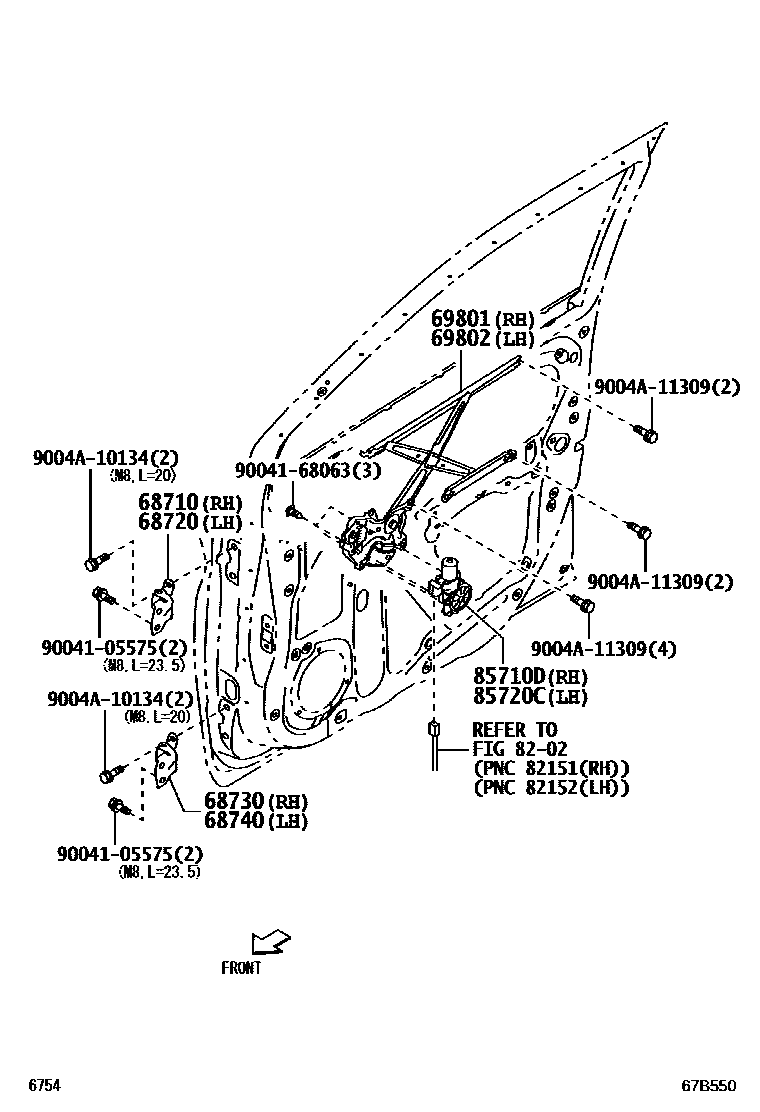 69801(RH)
69802(LH)

9004A-11309(2)

9004A-10134(2)
(M8, L=20)

90041-68063(3)

68710(RH)
68720(LH)

9004A-11309(2)

90041-05575(2)
(M8, L=23.5)

9004A-11309(4)

85710D(RH)
85720C(LH)

9004A-10134(2)
(M8, L=20)

REFER TO
FIG 82-02
(PNC 82151(RH))
(PNC 82152(LH))

68730(RH)
68740(LH)

90041-05575(2)
(M8, L=23.5)

FRONT

6754

67B550