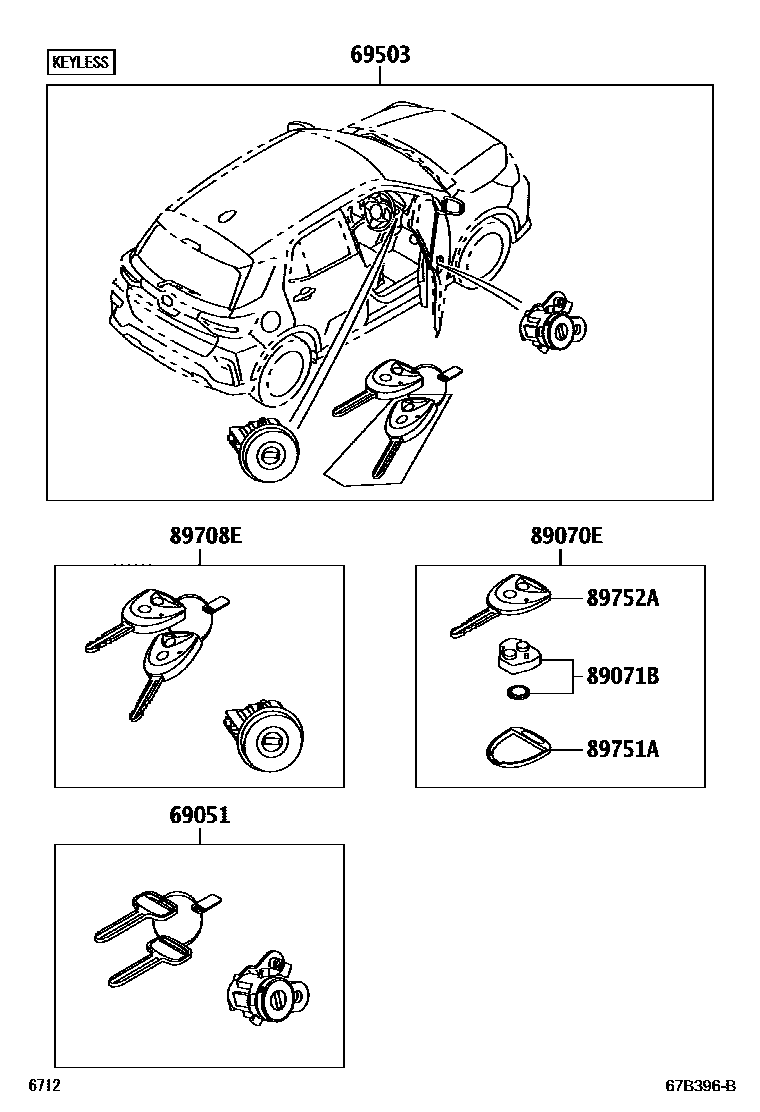 KEYLESS

69503

89708E

89070E

89752A

89071B

89751A

69051

6712

67B396-B