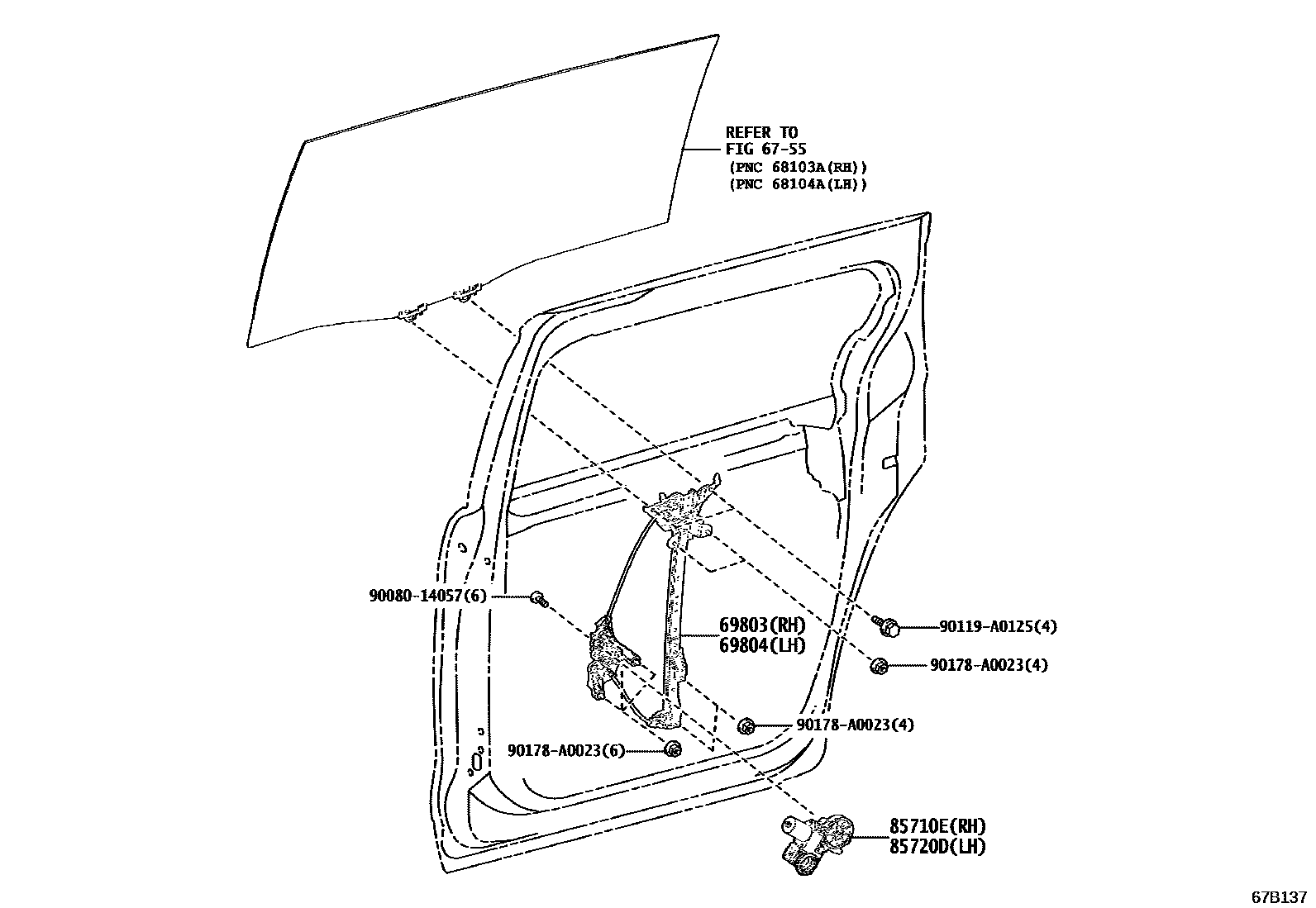 REFER TO
FIG 67-55
(PNC 68103A(RH))
(PNC 68104A(LH))

90080-14057(6)

69803(RH)
69804(LH)

90119-A0125(4)

90178-A0023(4)

90178-A0023(4)

90178-A0023(6)

85710E(RH)
85720D(LH)

67B137