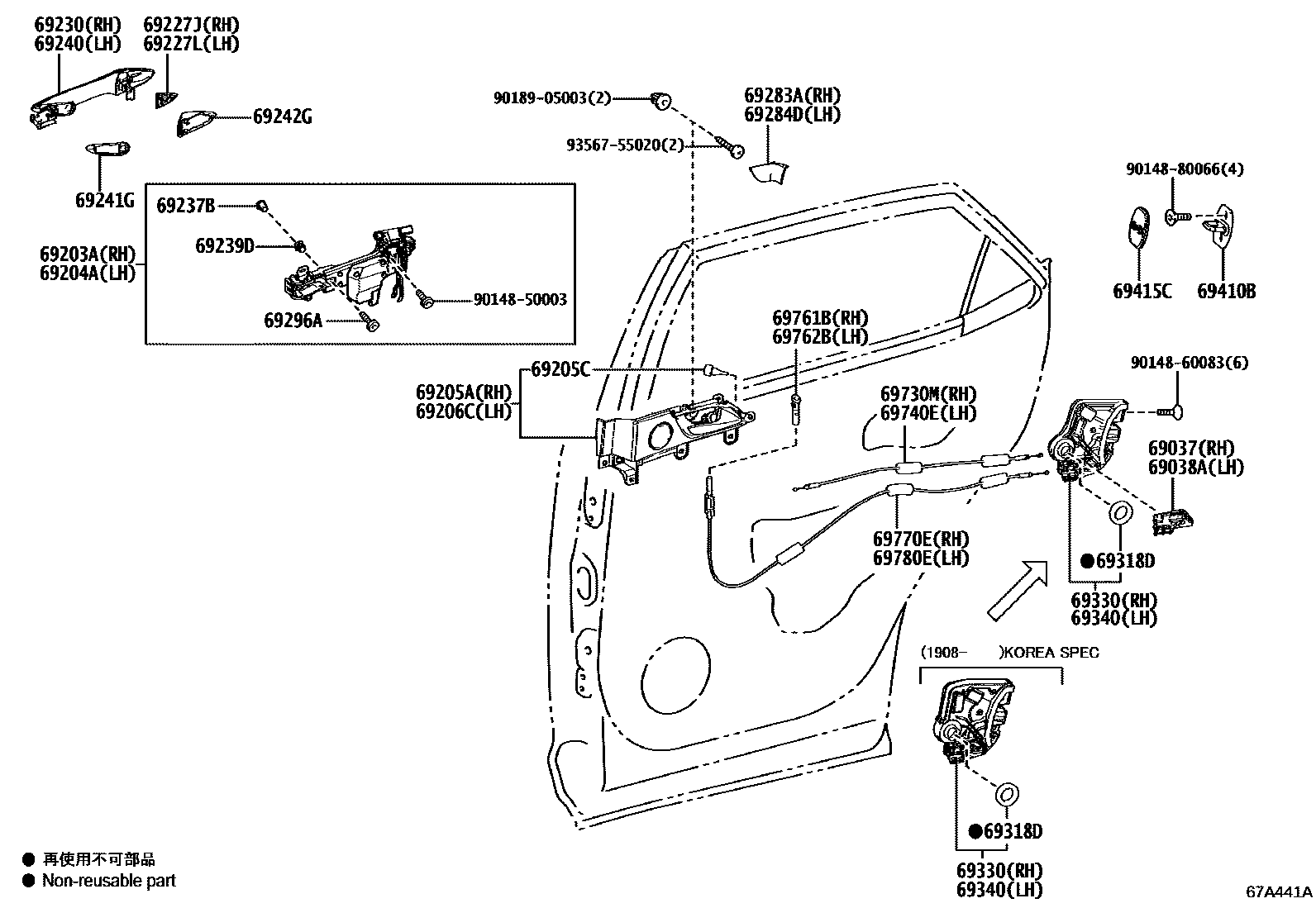 69230(RH)
69240(LH)

69227J(RH)
69227L(LH)

69242G

69241G

69237B

69239D

69203A(RH)
69204A(LH)

90148-50003

69296A

90189-05003(2)

93567-55020(2)

69283A(RH)
69284D(LH)

90148-80066(4)

69415C

69410B

69761B(RH)
69762B(LH)

69205C

69205A(RH)
69206C(LH)

69730M(RH)
69740E(LH)

90148-60083(6)

69037(RH)
69038A(LH)

69770E(RH)
69780E(LH)

●69318D

69330(RH)
69340(LH)

(1908-　　)KOREA SPEC

●69318D

69330(RH)
69340(LH)

● 再使用不可部品
● Non-reusable part

67A441A