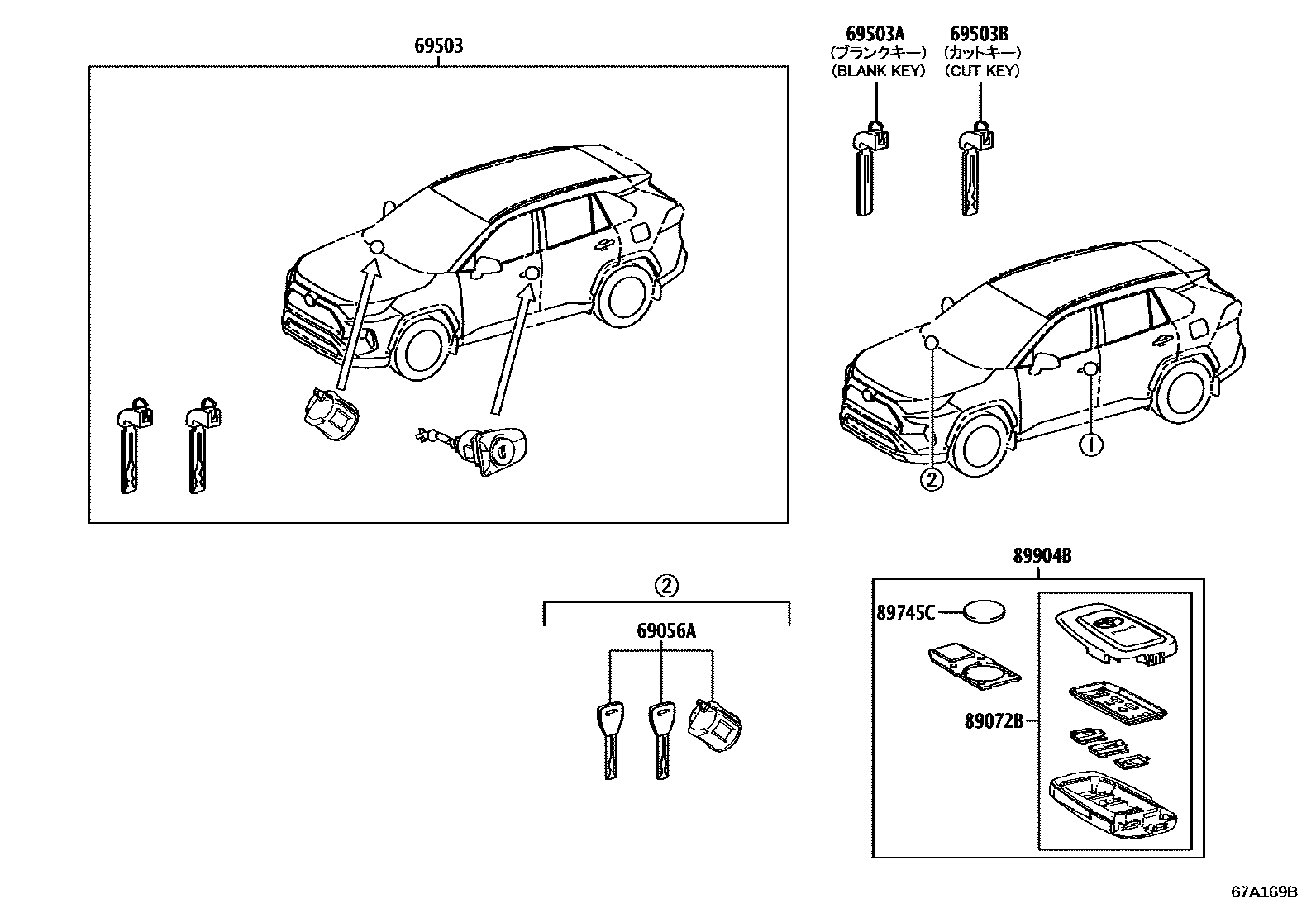 69503

69503A
（ブランクキー）
（BLANK KEY）

69503B
（カットキー）
（CUT KEY）

①

②

②

69056A

89904B

89745C

89072B

67A169B