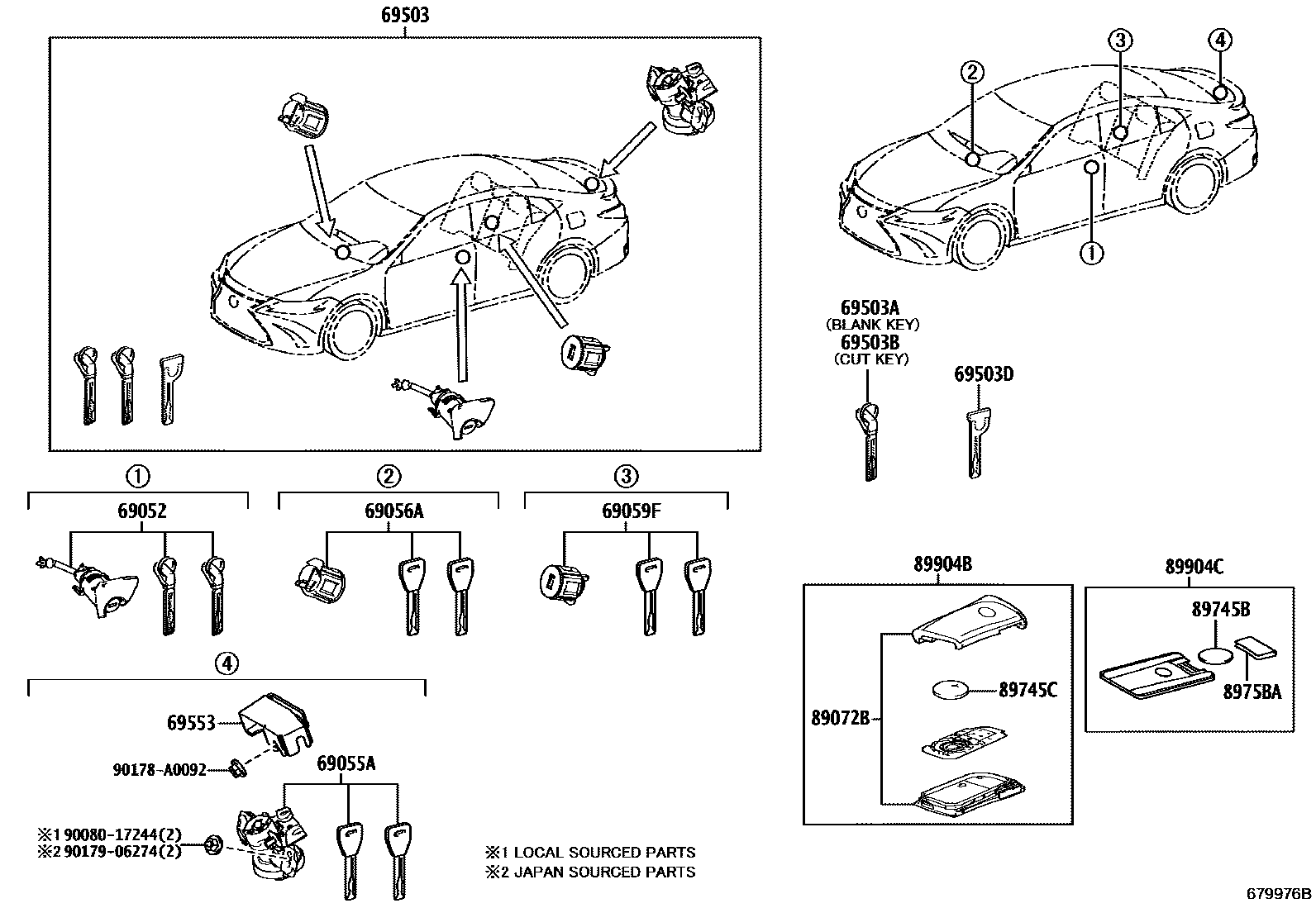 69503

②
③
④
①

69503A
(BLANK KEY)
69503B
(CUT KEY)

69503D

①
69052

②
69056A

③
69059F

④
69553
90178-A0092
69055A
※1 90080-17244(2)
※2 90179-06274(2)

※1 LOCAL SOURCED PARTS
※2 JAPAN SOURCED PARTS

89904B
89072B
89745C

89904C
89745B
8975BA

679976B