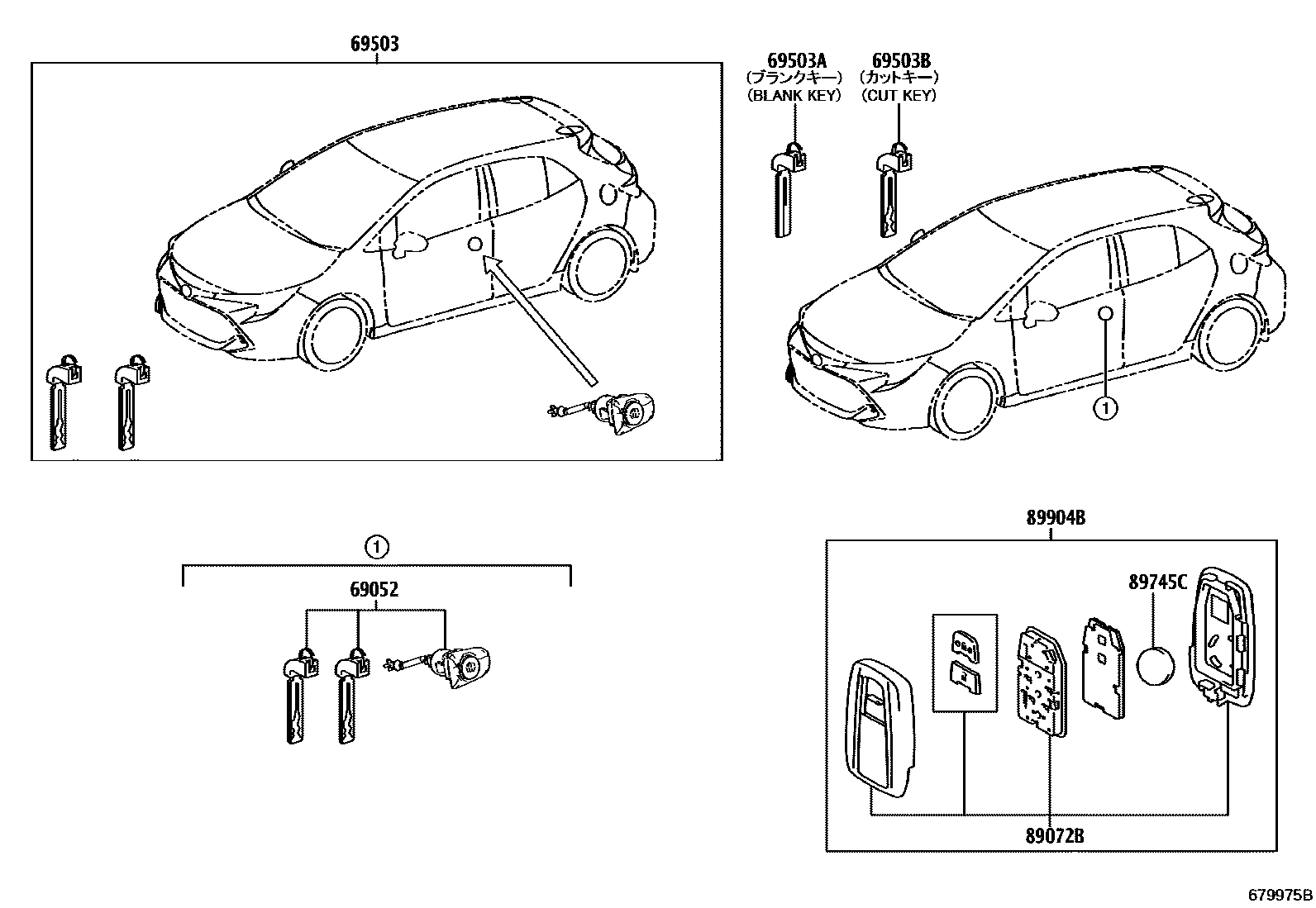 69503

69503A
（ブランクキー）
(BLANK KEY)

69503B
（カットキー）
(CUT KEY)

1

1

69052

89904B

89745C

89072B

679975B