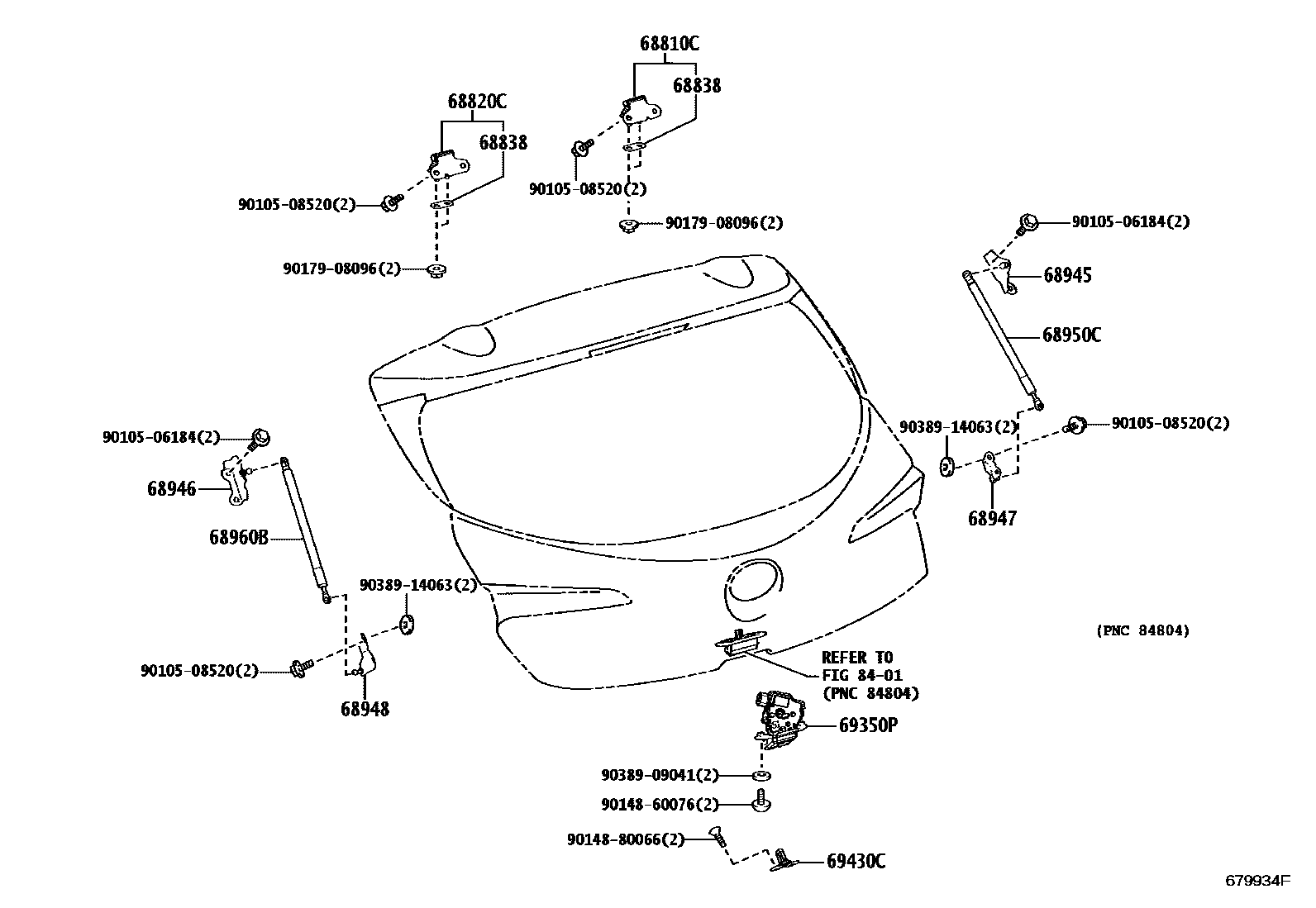 68810C
68838
68820C
68838
90105-08520(2)
90105-08520(2)
90179-08096(2)
90179-08096(2)
90105-06184(2)
68945
68950C
90389-14063(2)
90105-08520(2)
68947
90105-06184(2)
68946
68960B
90389-14063(2)
90105-08520(2)
68948
(PNC 84804)
REFER TO
FIG 84-01
(PNC 84804)
69350P
90389-09041(2)
90148-60076(2)
90148-80066(2)
69430C
679934F