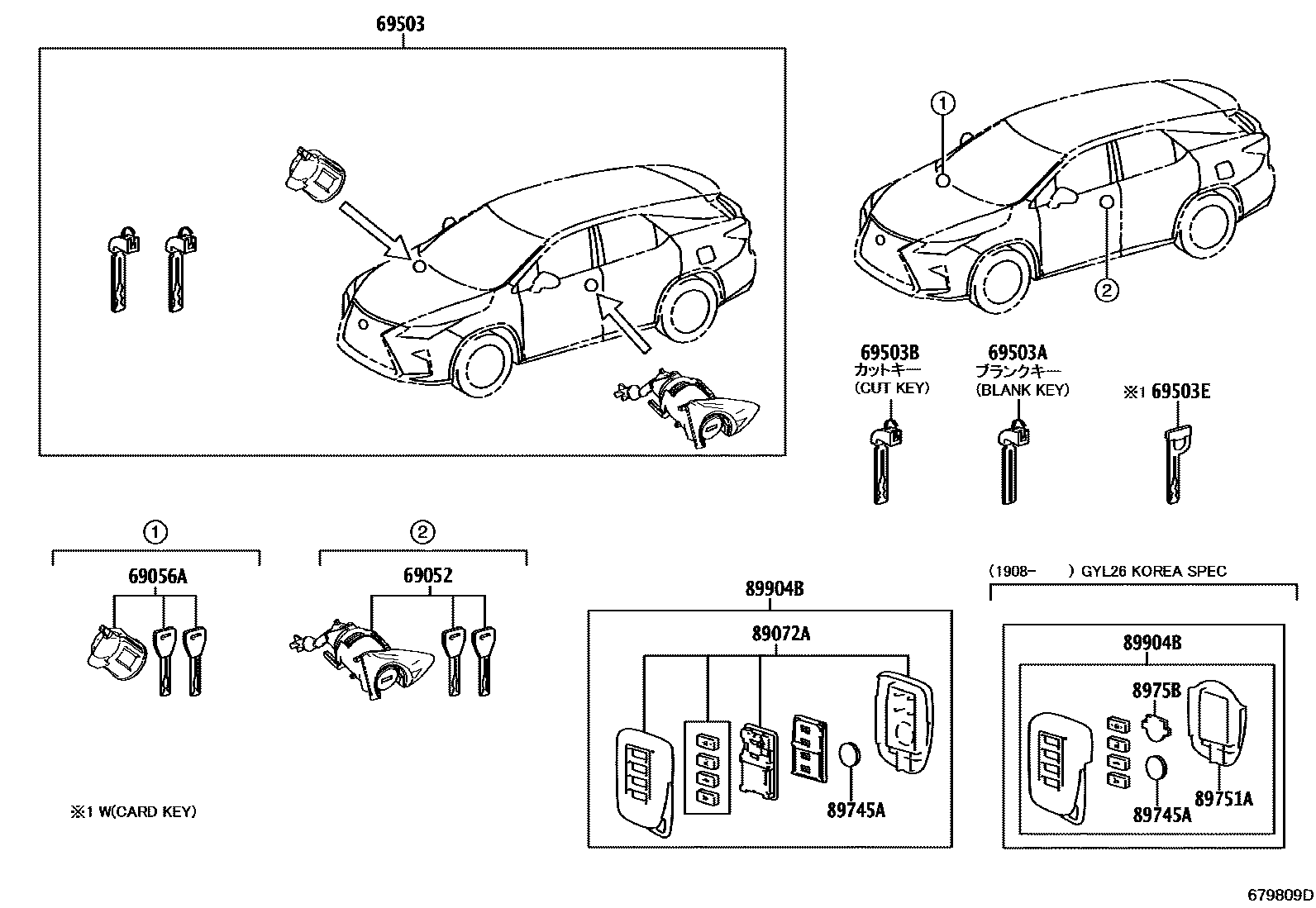 69503

①

②

69503B
カットキー
(CUT KEY)

69503A
ブランクキー
(BLANK KEY)

※1 69503E

①

69056A

②

69052

89904B

89072A

89745A

(1908- ) GYL26 KOREA SPEC

89904B

8975B

89745A

89751A

※1 W(CARD KEY)

679809D