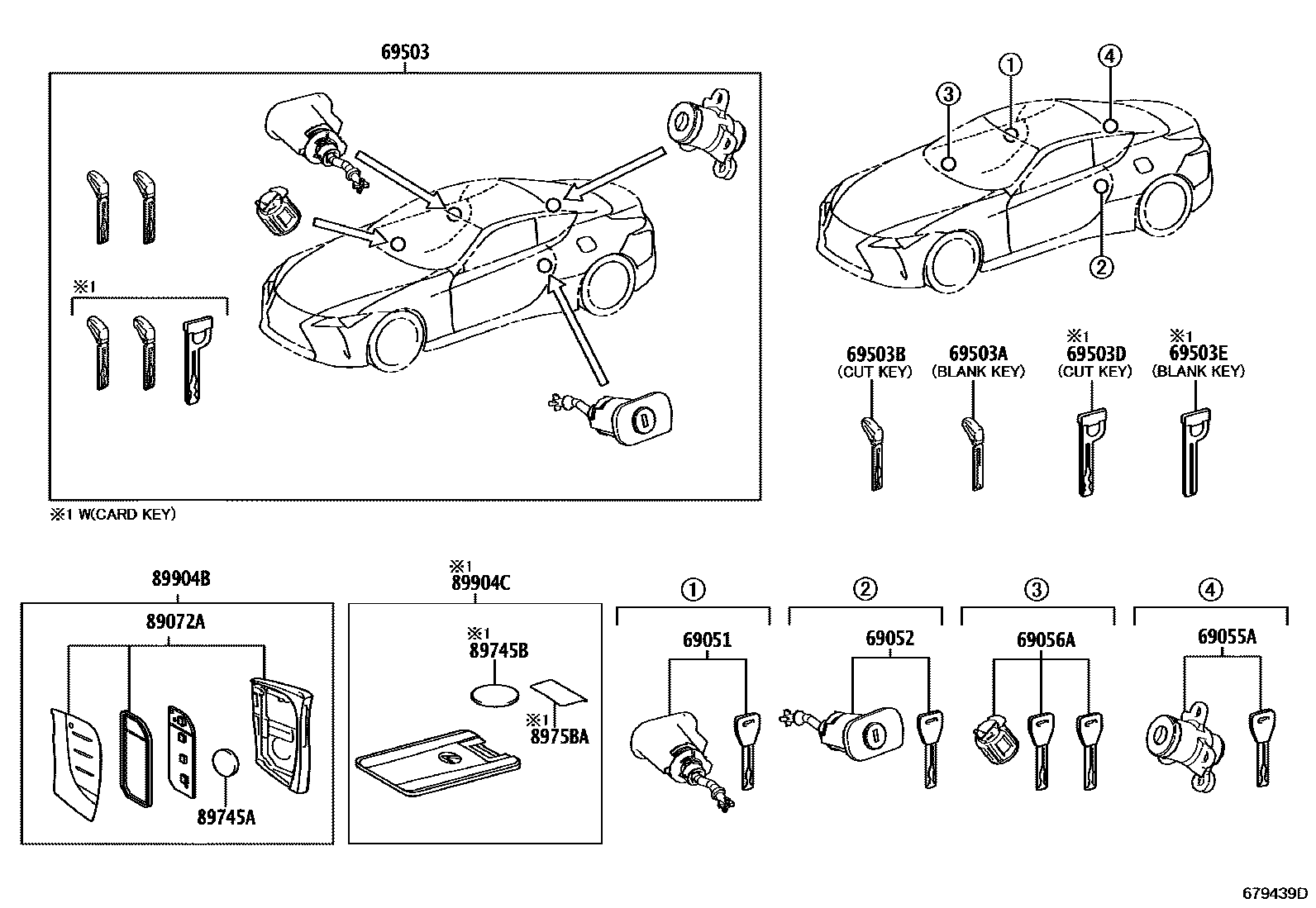 69503

※1

※1 W(CARD KEY)

③ ① ④

②

69503B
(CUT KEY)

69503A
(BLANK KEY)

※1
69503D
(CUT KEY)

※1
69503E
(BLANK KEY)

89904B

89072A

89745A

※1
89904C

※1
89745B

※1
8975BA

①

69051

②

69052

③

69056A

④

69055A

679439D