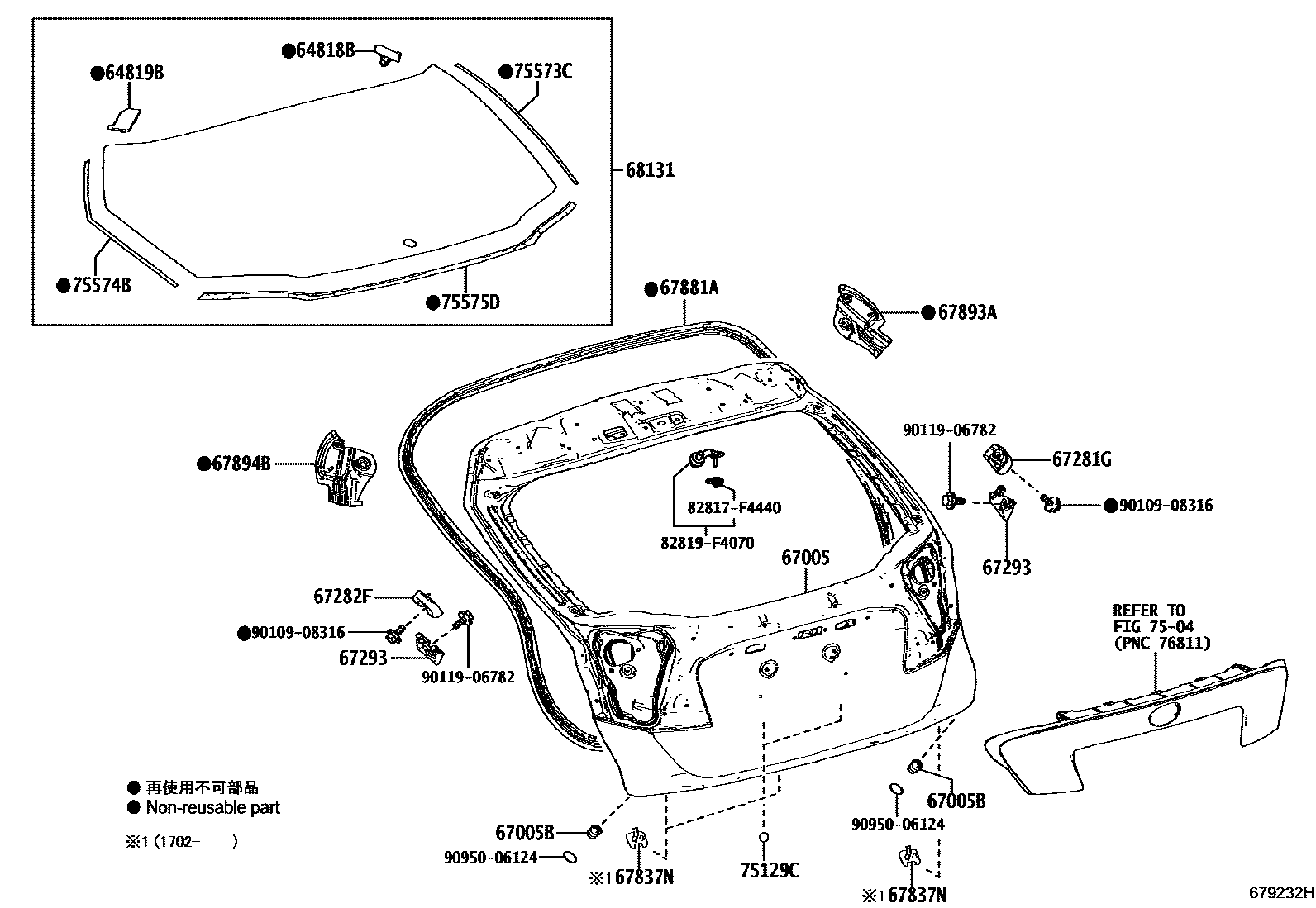 ●64818B
●64819B
●75573C
68131
●75574B
●75575D
●67881A
●67893A
●67894B
90119-06782
67281G
●90109-08316
82817-F4440
82819-F4070
67005
67293
67282F
●90109-08316
67293
90119-06782
REFER TO
FIG 75-04
(PNC 76811)
● 再使用不可部品
● Non-reusable part
※1 (1702- )
67005B
90950-06124
※1 67837N
75129C
67005B
90950-06124
※1 67837N
679232H