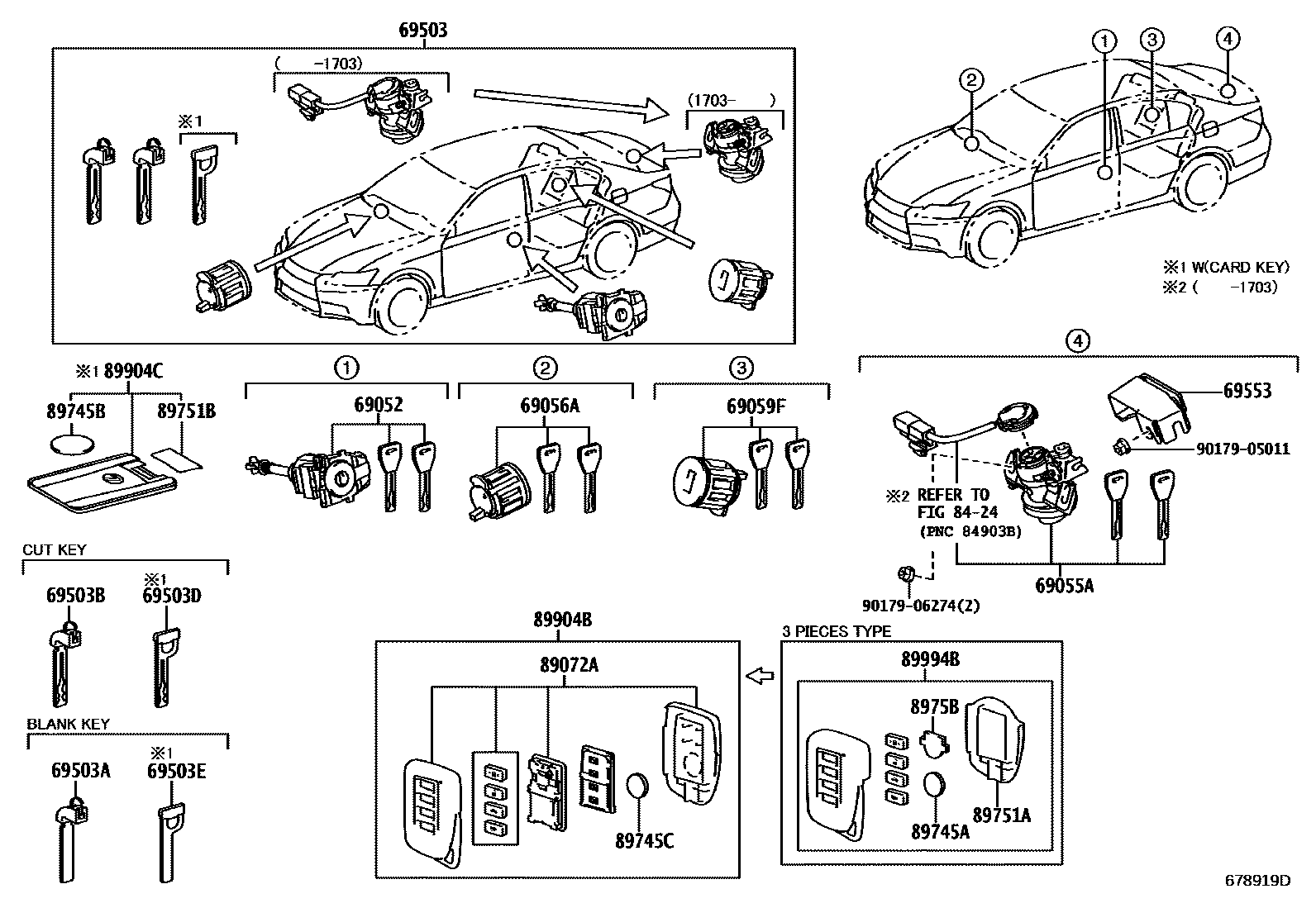 69503

(　　-1703)

(1703-　　)

※1

①

②

③

④

※1 W(CARD KEY)
※2 (　　-1703)

※1 89904C

89745B

89751B

①

69052

②

69056A

③

69059F

④

69553

90179-05011

※2 REFER TO FIG 84-24 (PNC 84903B)

90179-06274(2)

69055A

CUT KEY

69503B

※1 69503D

BLANK KEY

69503A

※1 69503E

89904B

89072A

89745C

3 PIECES TYPE

89994B

8975B

89745A

89751A

678919D