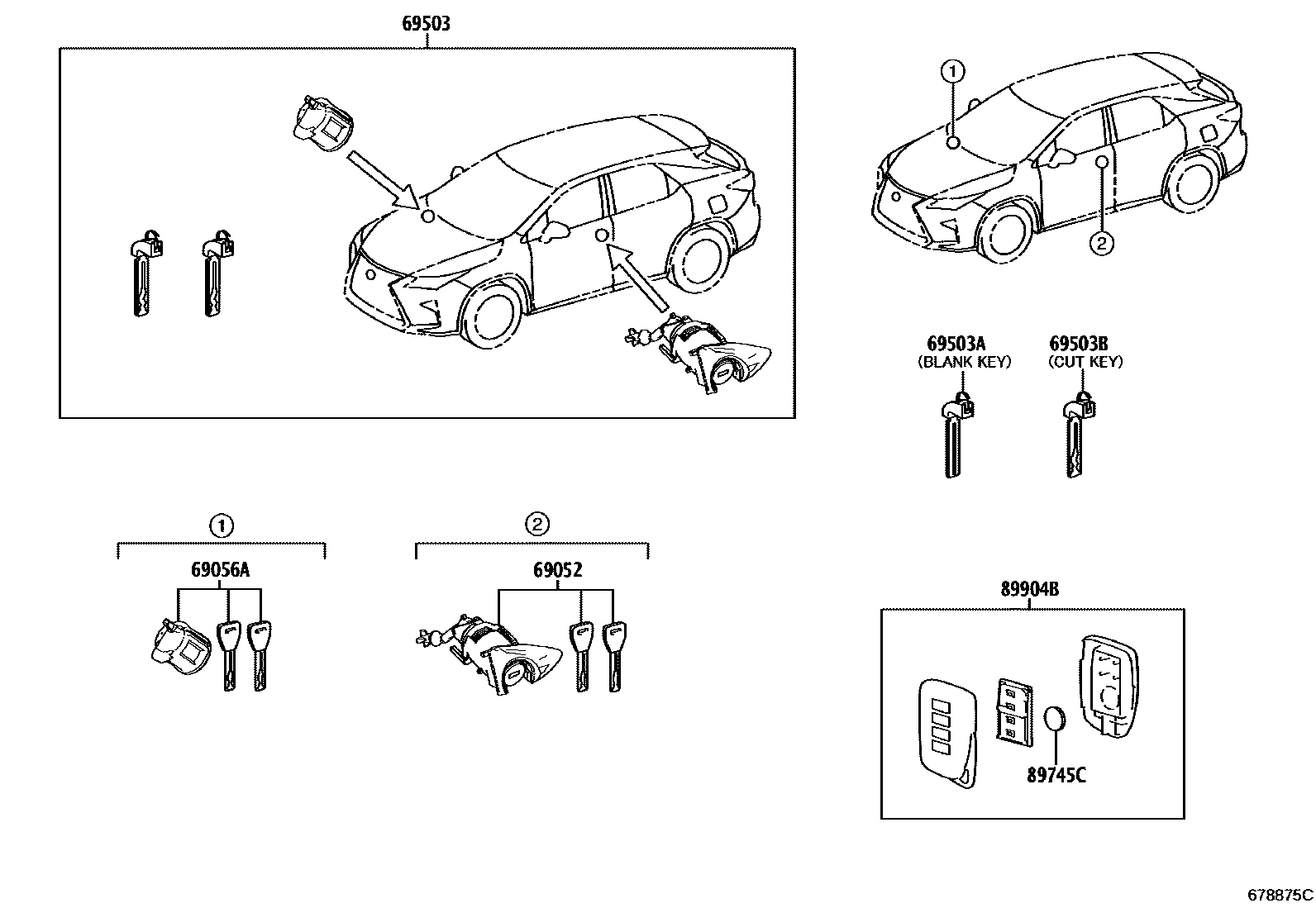 69503

1

2

69503A
(BLANK KEY)

69503B
(CUT KEY)

1

69056A

2

69052

89904B

89745C

678875C