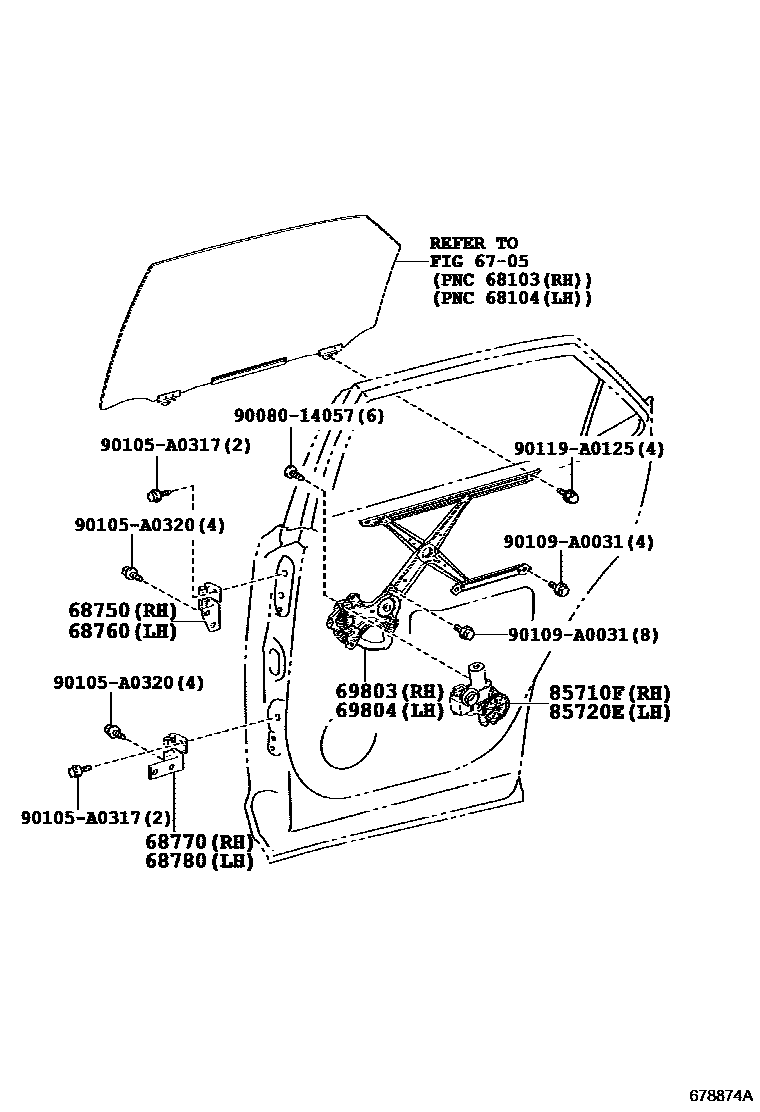 REFER TO
FIG 67-05
(PNC 68103(RH))
(PNC 68104(LH))

90080-14057(6)

90105-A0317(2)

90119-A0125(4)

90105-A0320(4)

90109-A0031(4)

68750(RH)
68760(LH)

90109-A0031(8)

90105-A0320(4)

69803(RH)
69804(LH)

85710F(RH)
85720E(LH)

90105-A0317(2)

68770(RH)
68780(LH)

678874A