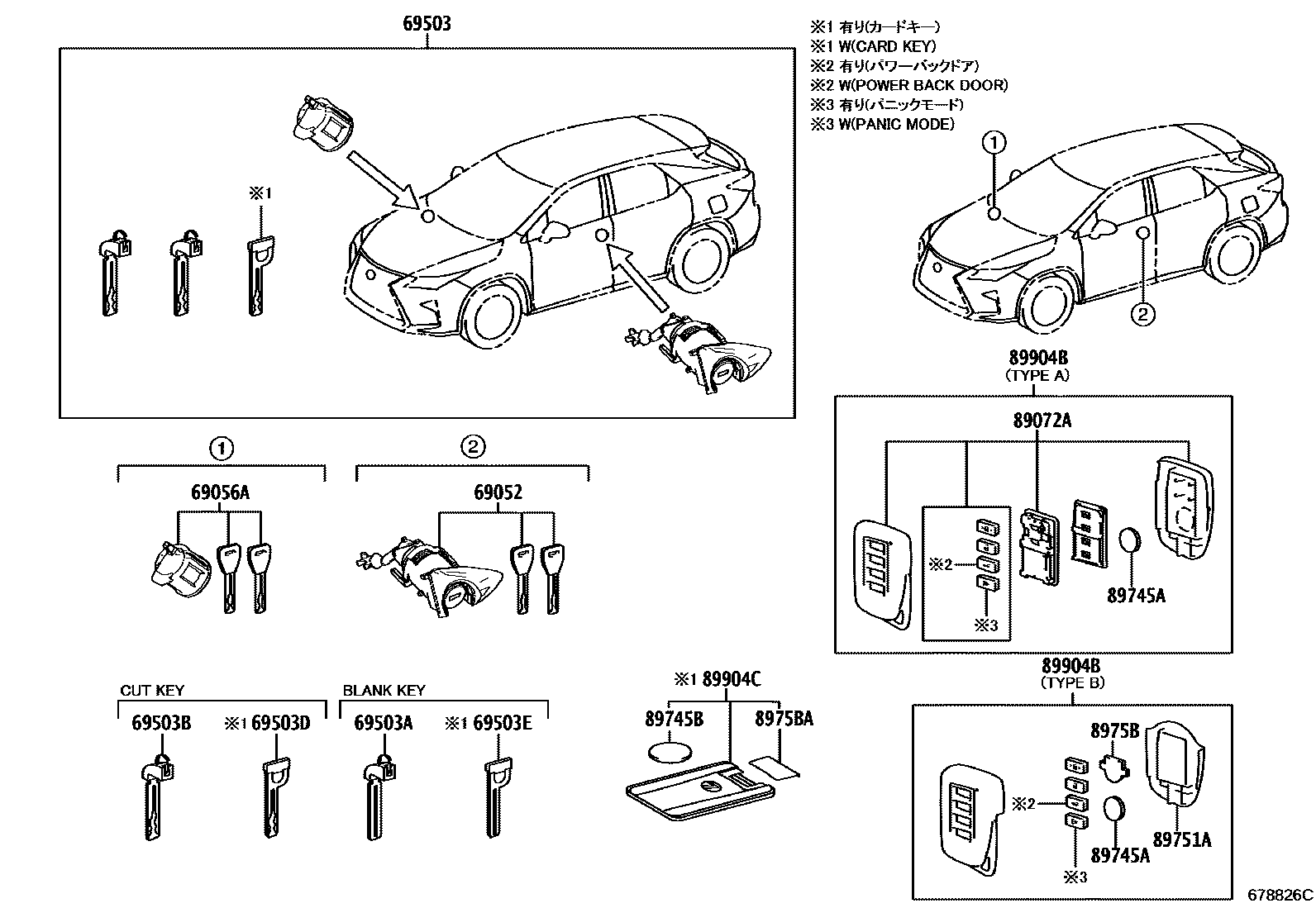 69503

※1

※1 有り(カードキー)
※1 W(CARD KEY)
※2 有り(パワーバックドア)
※2 W(POWER BACK DOOR)
※3 有り(パニックモード)
※3 W(PANIC MODE)

①
②

①
69056A

②
69052

89904B
(TYPE A)
89072A
※2
※3
89745A

CUT KEY
69503B
※1 69503D

BLANK KEY
69503A
※1 69503E

※1 89904C
89745B
8975BA

89904B
(TYPE B)
8975B
※2
※3
89745A
89751A

678826C