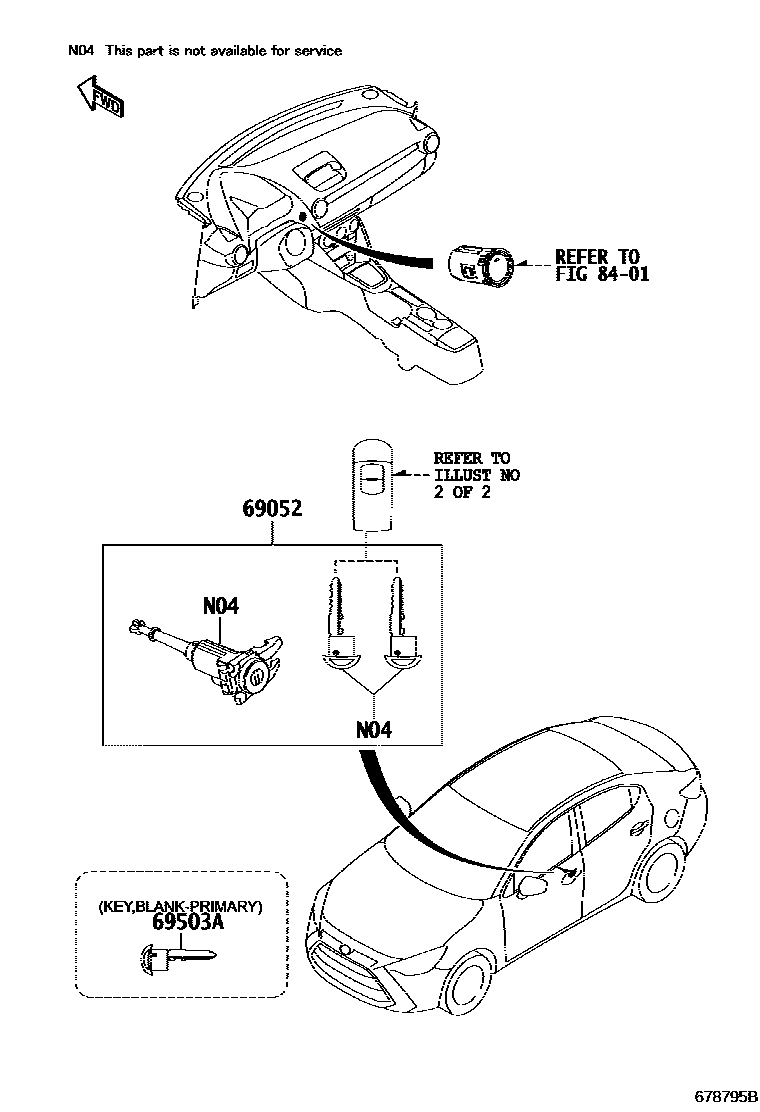 N04 This part is not available for service

FWD

REFER TO FIG 84-01

REFER TO ILLUST NO 2 OF 2

69052

N04

N04

(KEY,BLANK-PRIMARY)
69503A

678795B