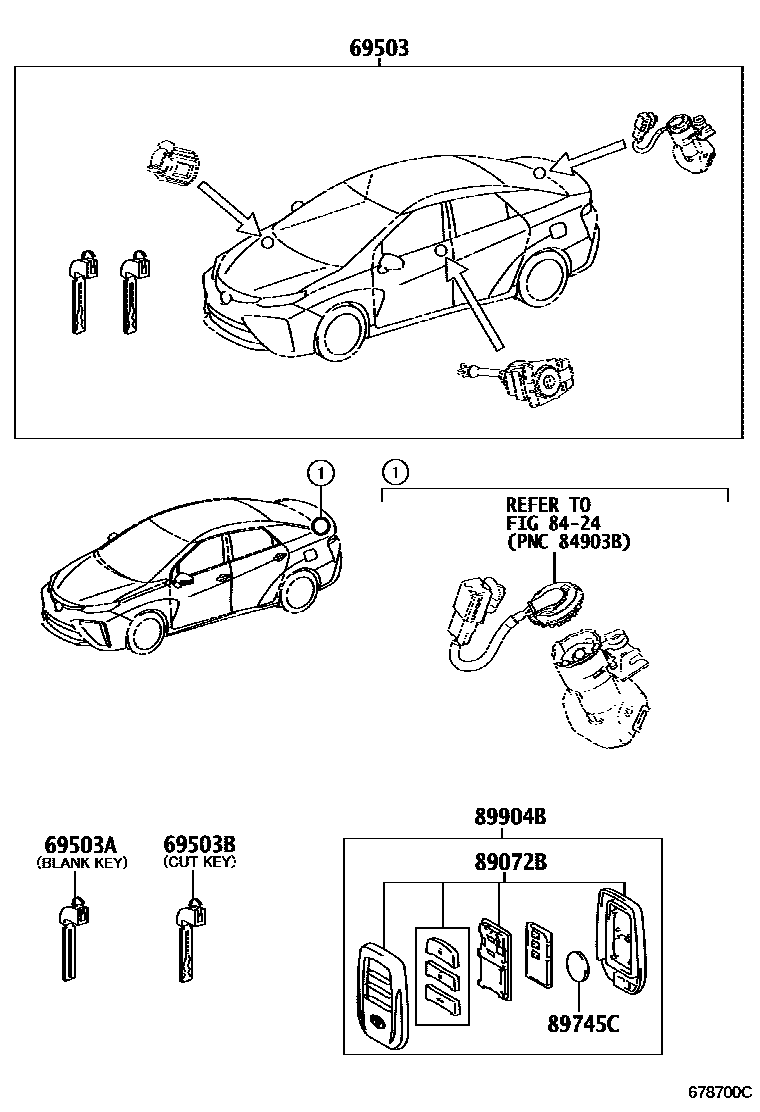 69503

1

1

REFER TO
FIG 84-24
(PNC 84903B)

69503A
(BLANK KEY)

69503B
(CUT KEY)

89904B

89072B

89745C

678700C