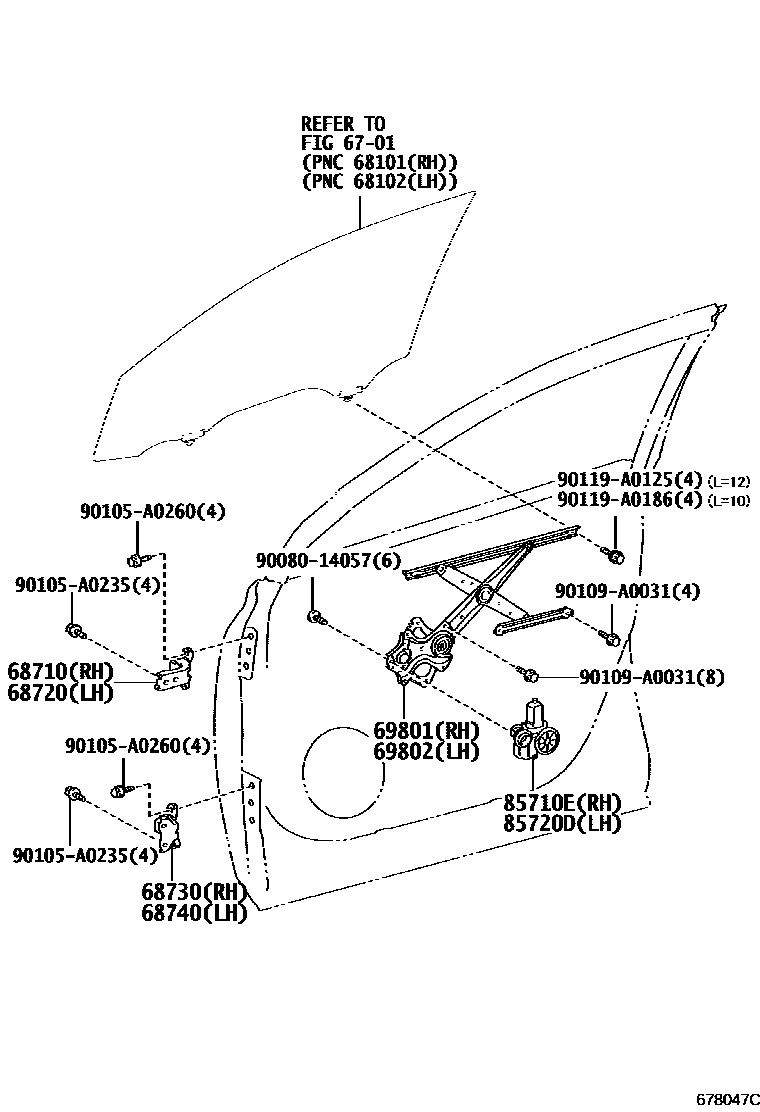 REFER TO
FIG 67-01
(PNC 68101(RH))
(PNC 68102(LH))

90119-A0125(4) (L=12)
90119-A0186(4) (L=10)

90105-A0260(4)

90080-14057(6)

90105-A0235(4)

90109-A0031(4)

68710(RH)
68720(LH)

90109-A0031(8)

69801(RH)
69802(LH)

90105-A0260(4)

85710E(RH)
85720D(LH)

90105-A0235(4)

68730(RH)
68740(LH)

678047C