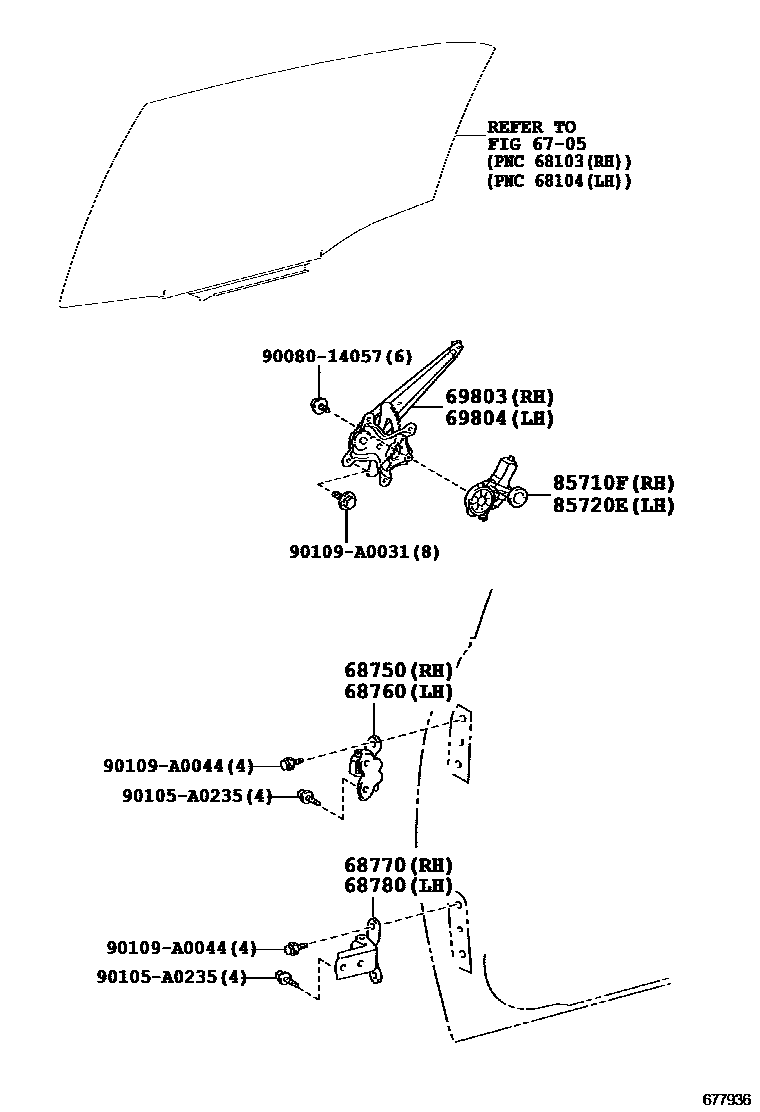 REFER TO
FIG 67-05
(PNC 68103(RH))
(PNC 68104(LH))

90080-14057(6)

69803(RH)
69804(LH)

85710F(RH)
85720E(LH)

90109-A0031(8)

68750(RH)
68760(LH)

90109-A0044(4)
90105-A0235(4)

68770(RH)
68780(LH)

90109-A0044(4)
90105-A0235(4)

677936