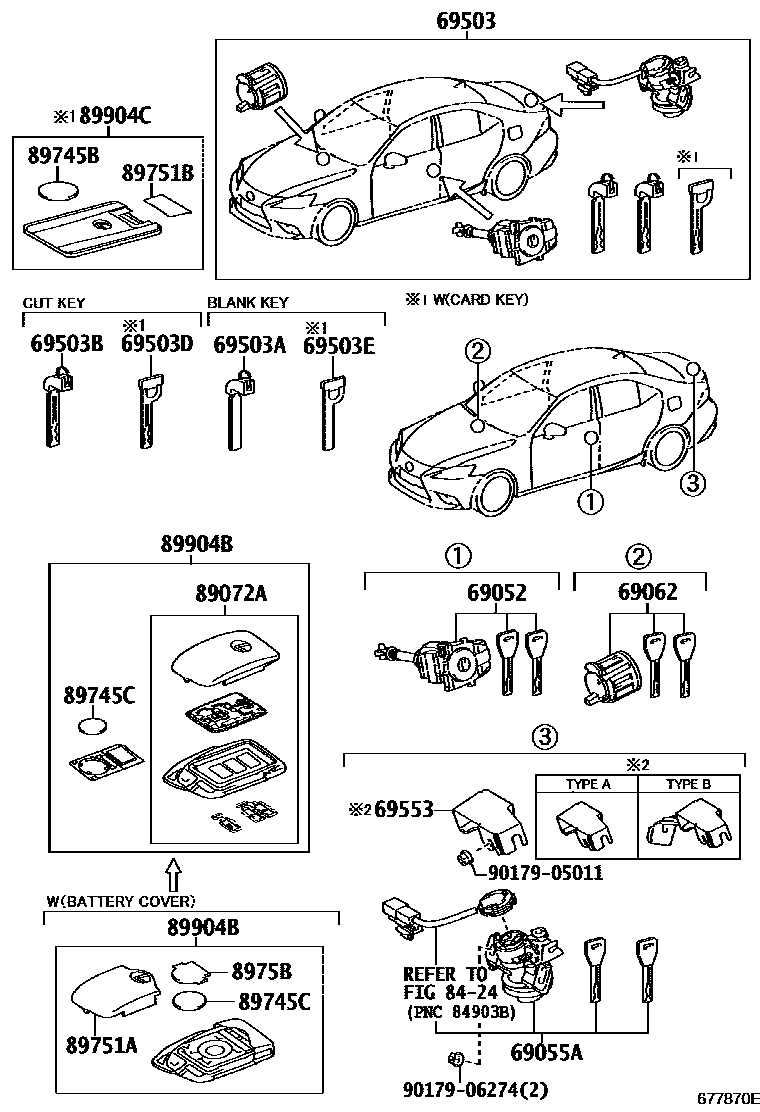 69503

※1 89904C

89745B

89751B

※1

CUT KEY

BLANK KEY

※1 W(CARD KEY)

69503B

※1 69503D

69503A

※1 69503E

②

①

③

89904B

89072A

89745C

①

69052

②

69062

③

※2

TYPE A

TYPE B

※2 69553

90179-05011

W(BATTERY COVER)

89904B

8975B

89745C

89751A

REFER TO FIG 84-24 (PNC 84903B)

69055A

90179-06274(2)

677870E