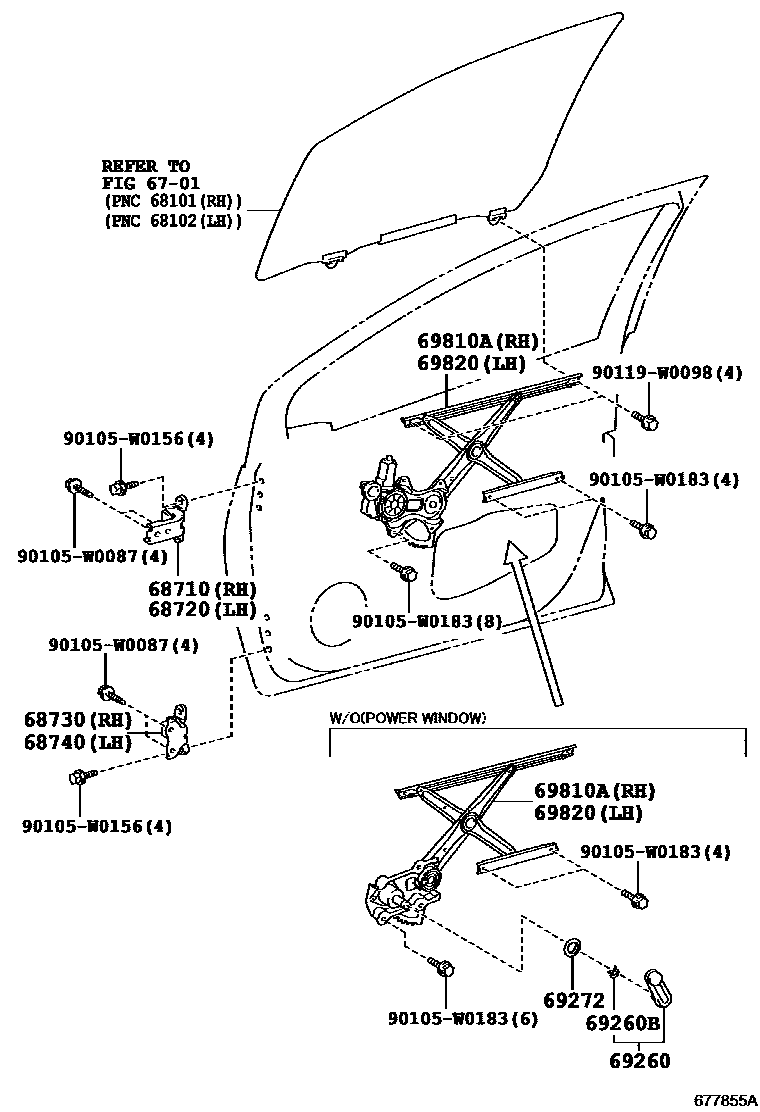 REFER TO
FIG 67-01
(PNC 68101(RH))
(PNC 68102(LH))

69810A(RH)
69820(LH)

90119-W0098(4)

90105-W0156(4)

90105-W0183(4)

90105-W0087(4)

68710(RH)
68720(LH)

90105-W0183(8)

90105-W0087(4)

68730(RH)
68740(LH)

90105-W0156(4)

W/O(POWER WINDOW)

69810A(RH)
69820(LH)

90105-W0183(4)

90105-W0183(6)

69272

69260B

69260

677855A