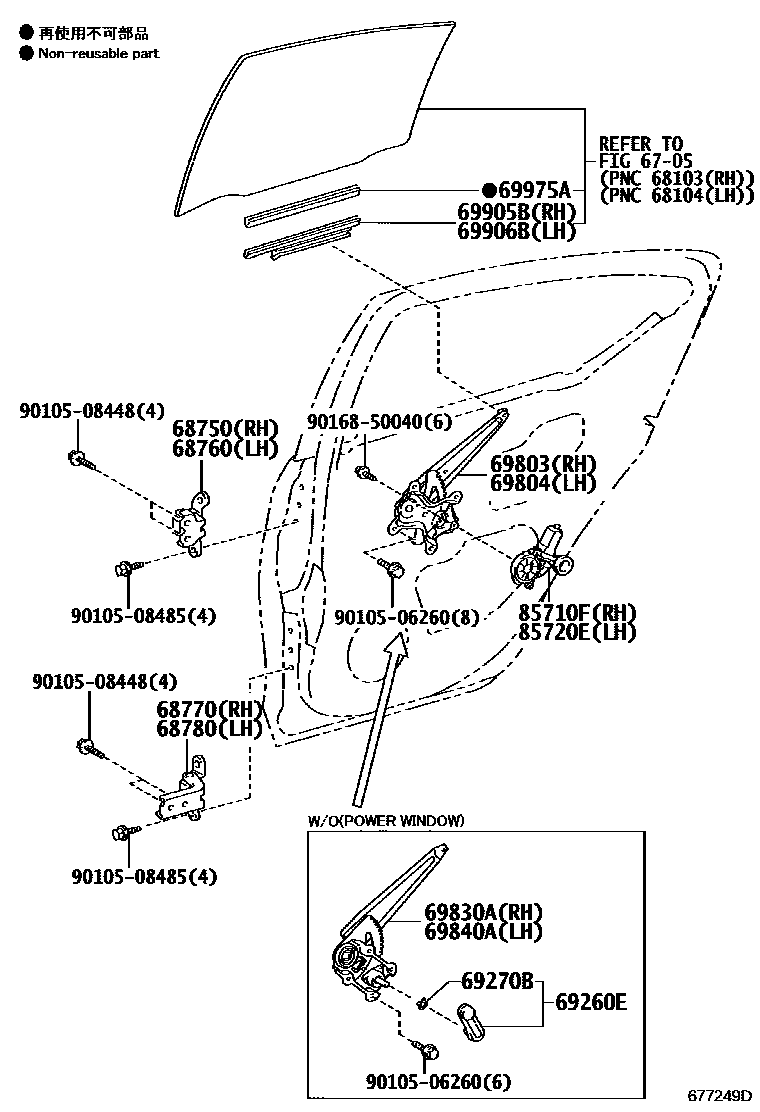 ● 再使用不可部品
● Non-reusable part

REFER TO
FIG 67-05
(PNC 68103(RH))
(PNC 68104(LH))

●69975A
69905B(RH)
69906B(LH)

90105-08448(4)
68750(RH)
68760(LH)
90168-50040(6)
69803(RH)
69804(LH)
90105-08485(4)
90105-06260(8)
85710F(RH)
85720E(LH)
90105-08448(4)
68770(RH)
68780(LH)
90105-08485(4)

W/O(POWER WINDOW)
69830A(RH)
69840A(LH)
69270B
69260E
90105-06260(6)

677249D