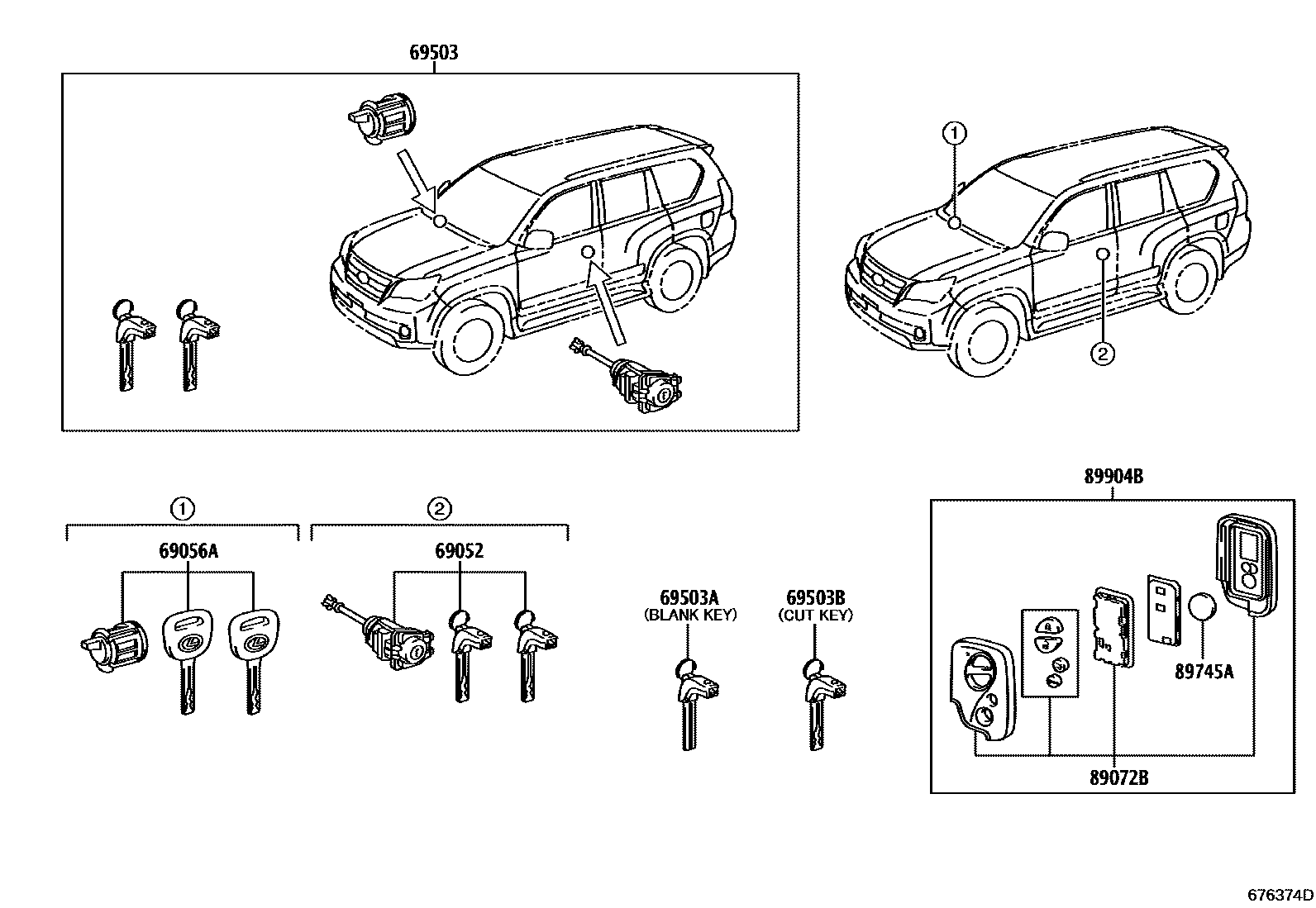 69503

①

②

①

69056A

②

69052

69503A
(BLANK KEY)

69503B
(CUT KEY)

89904B

89745A

89072B

676374D