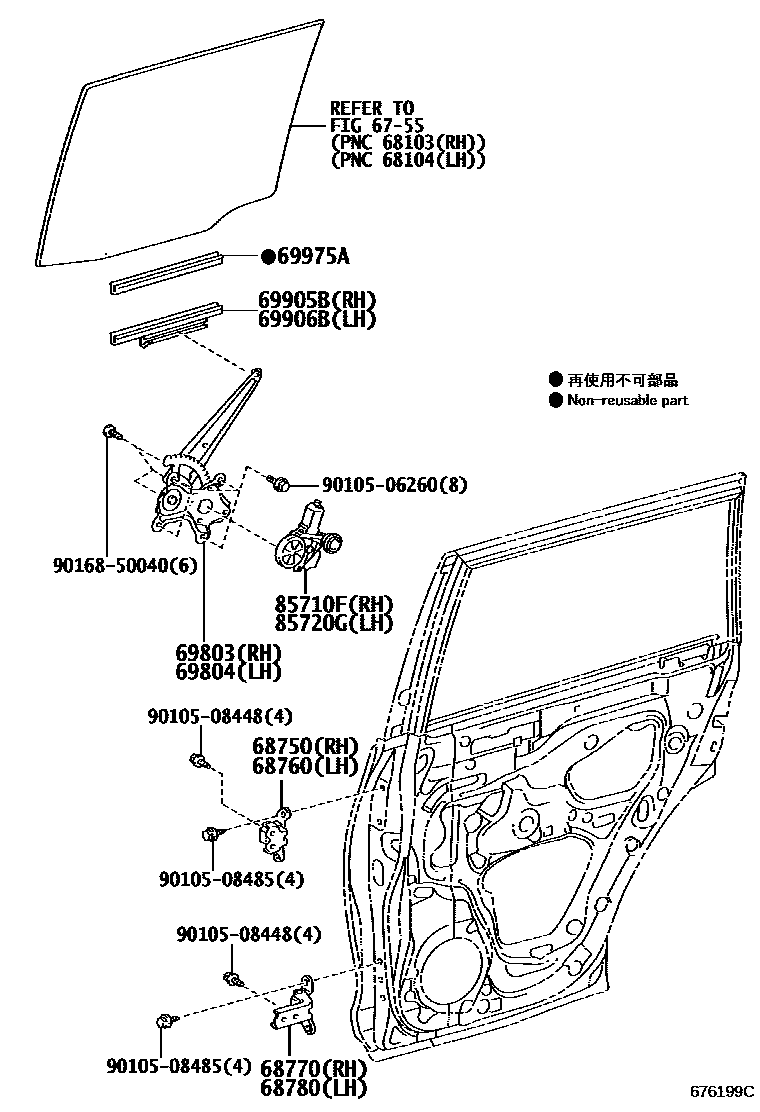 REFER TO
FIG 67-55
(PNC 68103(RH))
(PNC 68104(LH))

●69975A

69905B(RH)
69906B(LH)

● 再使用不可部品
● Non-reusable part

90105-06260(8)

90168-50040(6)

85710F(RH)
85720G(LH)

69803(RH)
69804(LH)

90105-08448(4)

68750(RH)
68760(LH)

90105-08485(4)

90105-08448(4)

90105-08485(4)

68770(RH)
68780(LH)

676199C