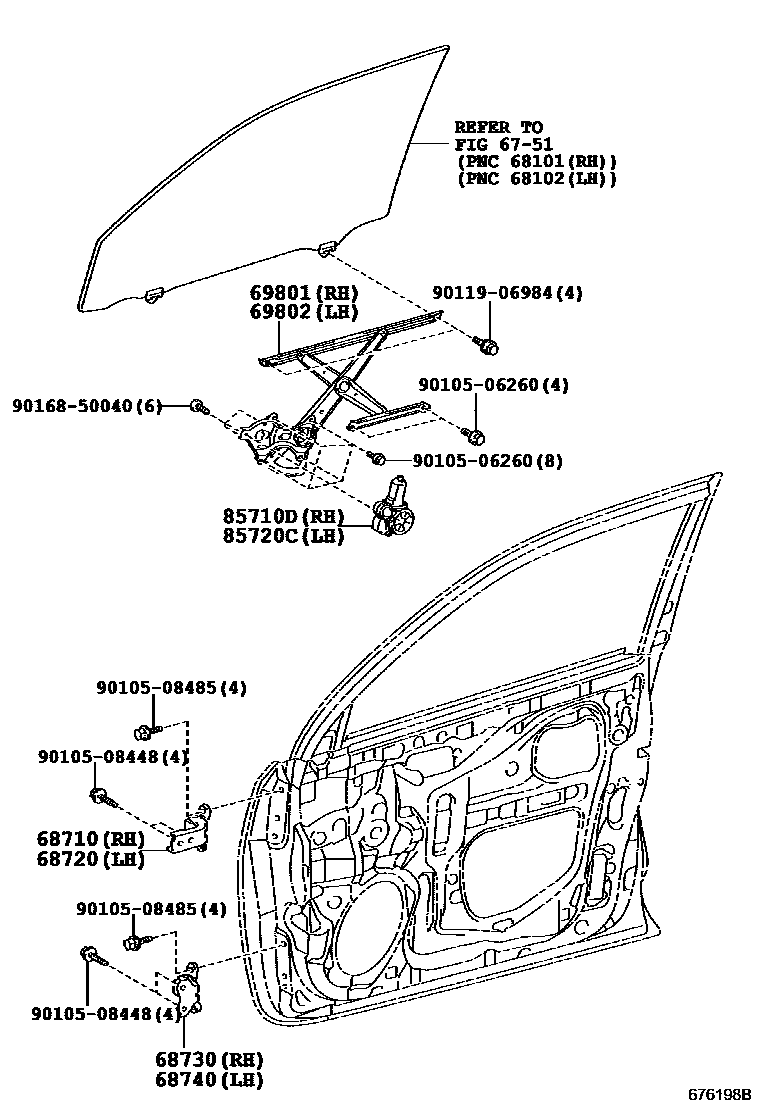 REFER TO
FIG 67-51
(PNC 68101(RH))
(PNC 68102(LH))

69801(RH)
69802(LH)

90119-06984(4)

90105-06260(4)

90168-50040(6)

90105-06260(8)

85710D(RH)
85720C(LH)

90105-08485(4)

90105-08448(4)

68710(RH)
68720(LH)

90105-08485(4)

90105-08448(4)

68730(RH)
68740(LH)

676198B