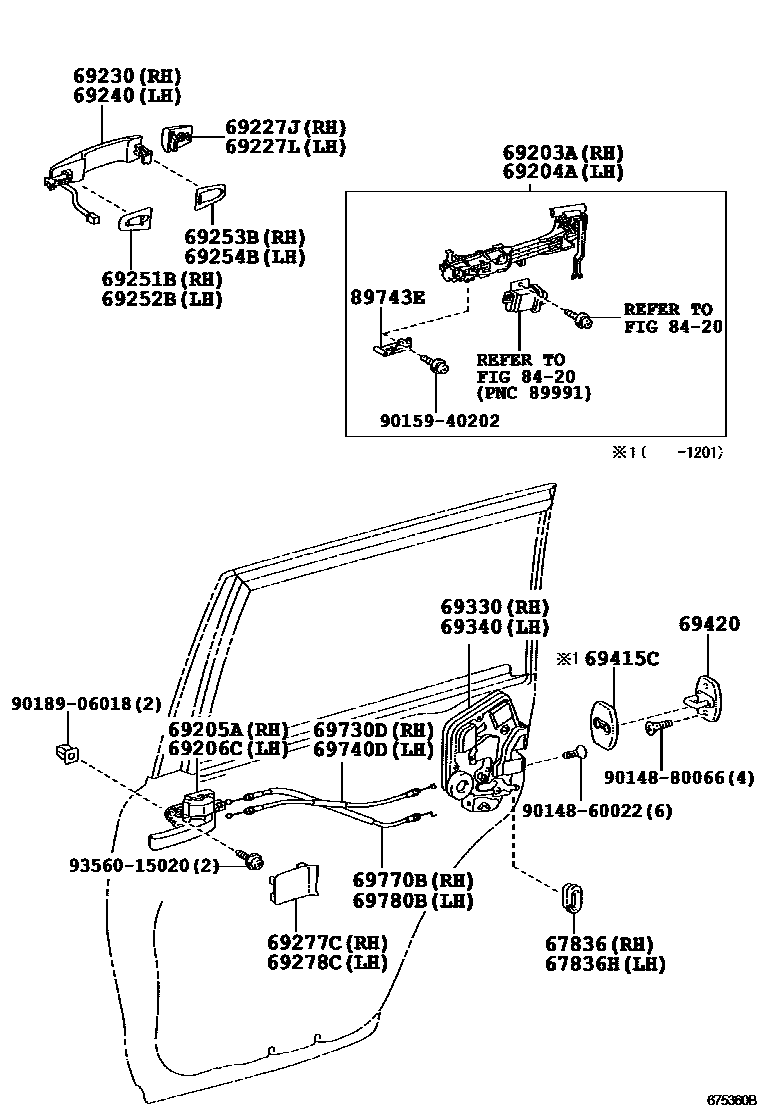 69230 (RH)
69240 (LH)

69227J (RH)
69227L (LH)

69253B (RH)
69254B (LH)

69251B (RH)
69252B (LH)

69203A (RH)
69204A (LH)

89743E

REFER TO
FIG 84-20

REFER TO
FIG 84-20
(PNC 89991)

90159-40202

※1 (    -1201)

69330 (RH)
69340 (LH)

69420

※1 69415C

90189-06018 (2)

69205A (RH)
69206C (LH)

69730D (RH)
69740D (LH)

90148-80066 (4)

90148-60022 (6)

93560-15020 (2)

69770B (RH)
69780B (LH)

69277C (RH)
69278C (LH)

67836 (RH)
67836H (LH)

675360B