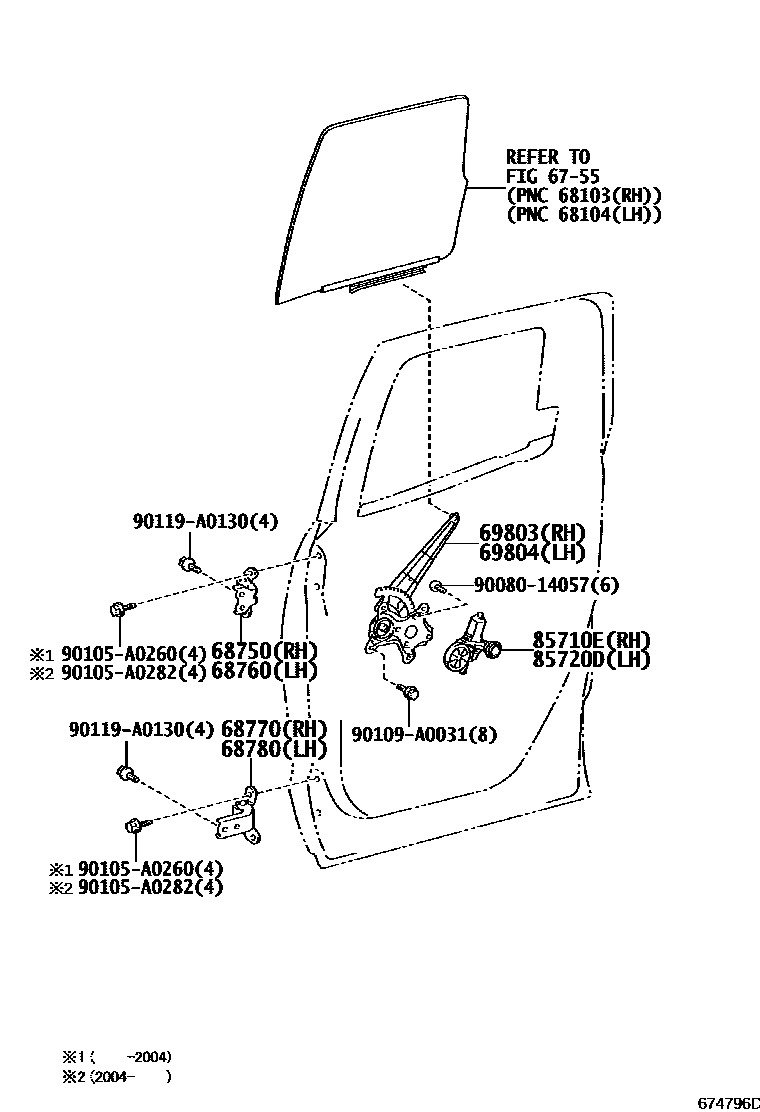 REFER TO
FIG 67-55
(PNC 68103(RH))
(PNC 68104(LH))

90119-A0130(4)

69803(RH)
69804(LH)

90080-14057(6)

※1 90105-A0260(4) 68750(RH)
※2 90105-A0282(4) 68760(LH)

85710E(RH)
85720D(LH)

90119-A0130(4) 68770(RH)
68780(LH)

90109-A0031(8)

※1 90105-A0260(4)
※2 90105-A0282(4)

※1 ( -2004)
※2 (2004- )

674796C