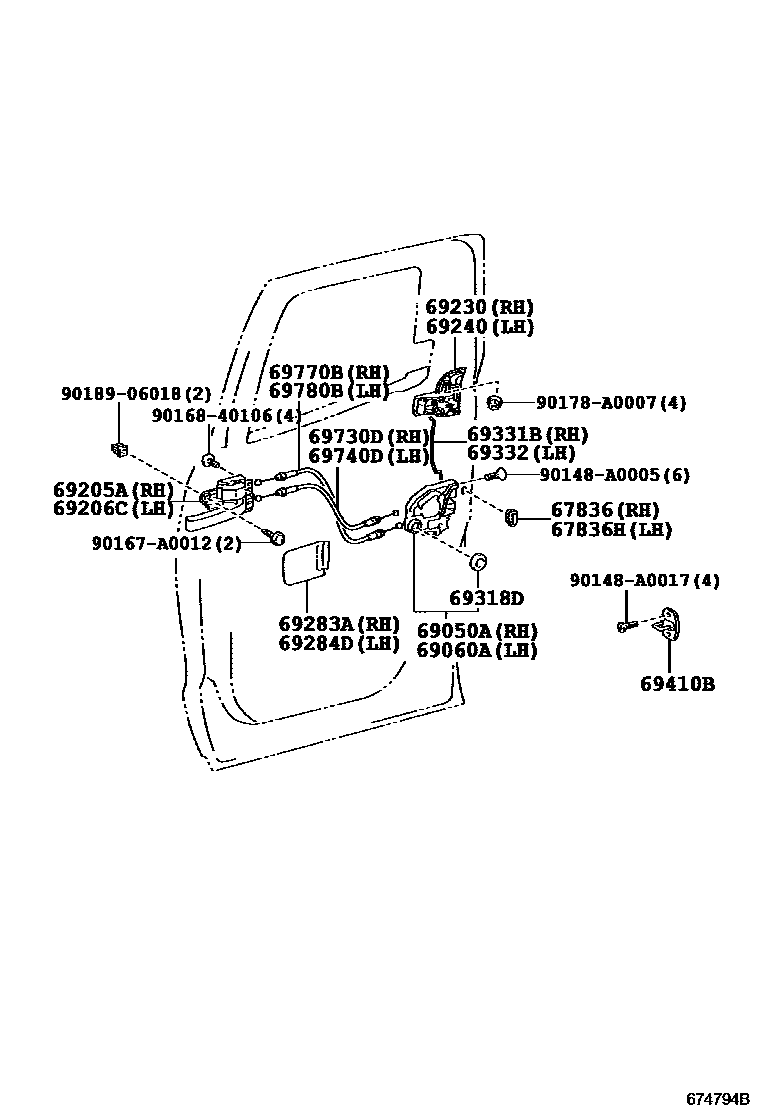 69230 (RH)
69240 (LH)

69770B (RH)
69780B (LH)

90189-06018 (2)
90168-40106 (4)

90178-A0007 (4)

69730D (RH)
69740D (LH)

69331B (RH)
69332 (LH)

90148-A0005 (6)

69205A (RH)
69206C (LH)

67836 (RH)
67836H (LH)

90167-A0012 (2)

90148-A0017 (4)

69318D

69283A (RH)
69284D (LH)

69050A (RH)
69060A (LH)

69410B

674794B