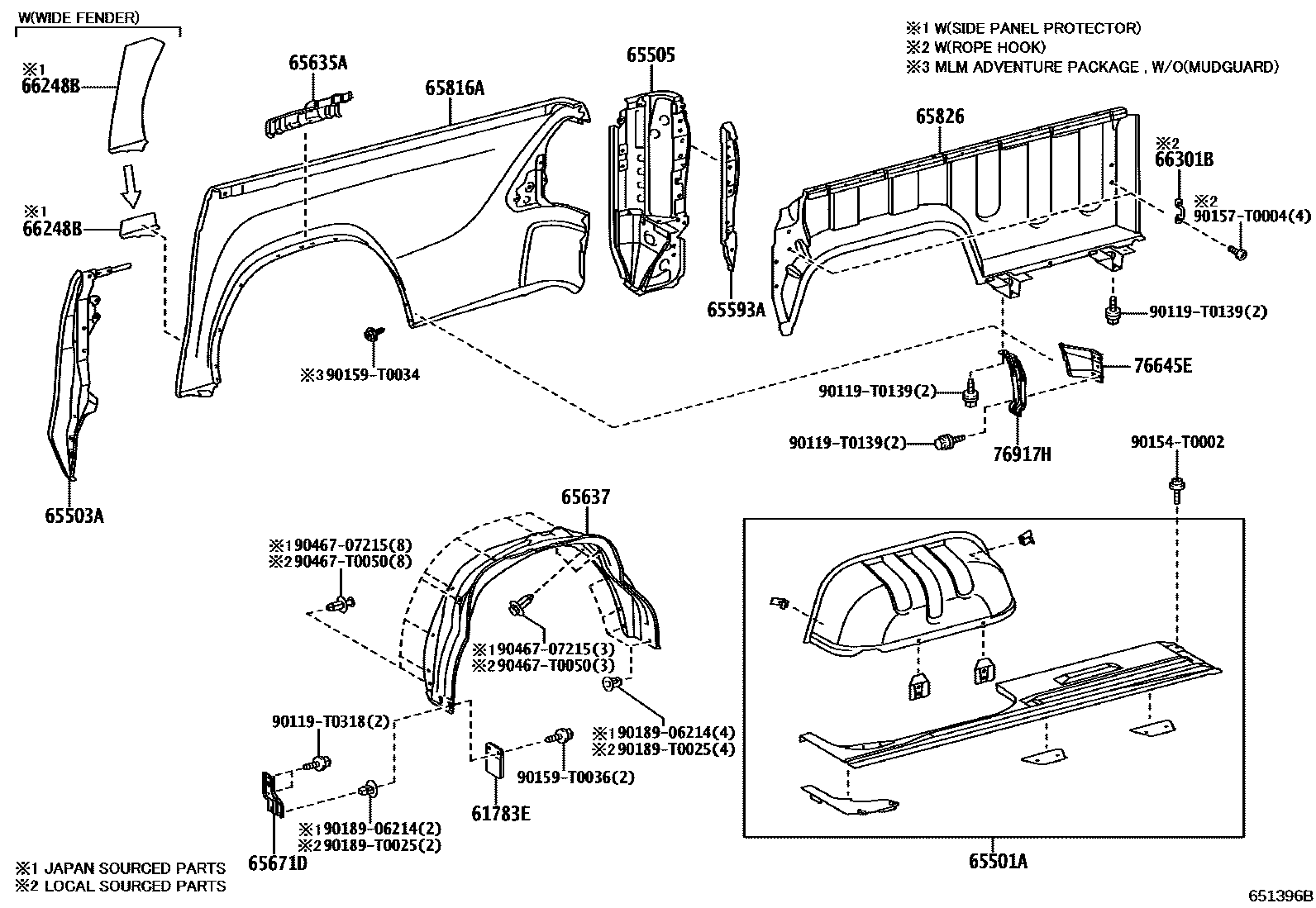 W(WIDE FENDER)

※1 W(SIDE PANEL PROTECTOR)
※2 W(ROPE HOOK)
※3 MLM ADVENTURE PACKAGE , W/O(MUDGUARD)

※1
66248B

65635A

65816A

65505

65826

※2
66301B

※2
90157-T0004(4)

※1
66248B

65593A

90119-T0139(2)

※3 90159-T0034

76645E

90119-T0139(2)

90119-T0139(2)

76917H

90154-T0002

65503A

65637

※1 90467-07215(8)
※2 90467-T0050(8)

※1 90467-07215(3)
※2 90467-T0050(3)

90119-T0318(2)

※1 90189-06214(4)
※2 90189-T0025(4)

90159-T0036(2)

61783E

※1 90189-06214(2)
※2 90189-T0025(2)

65671D

65501A

※1 JAPAN SOURCED PARTS
※2 LOCAL SOURCED PARTS

651396B