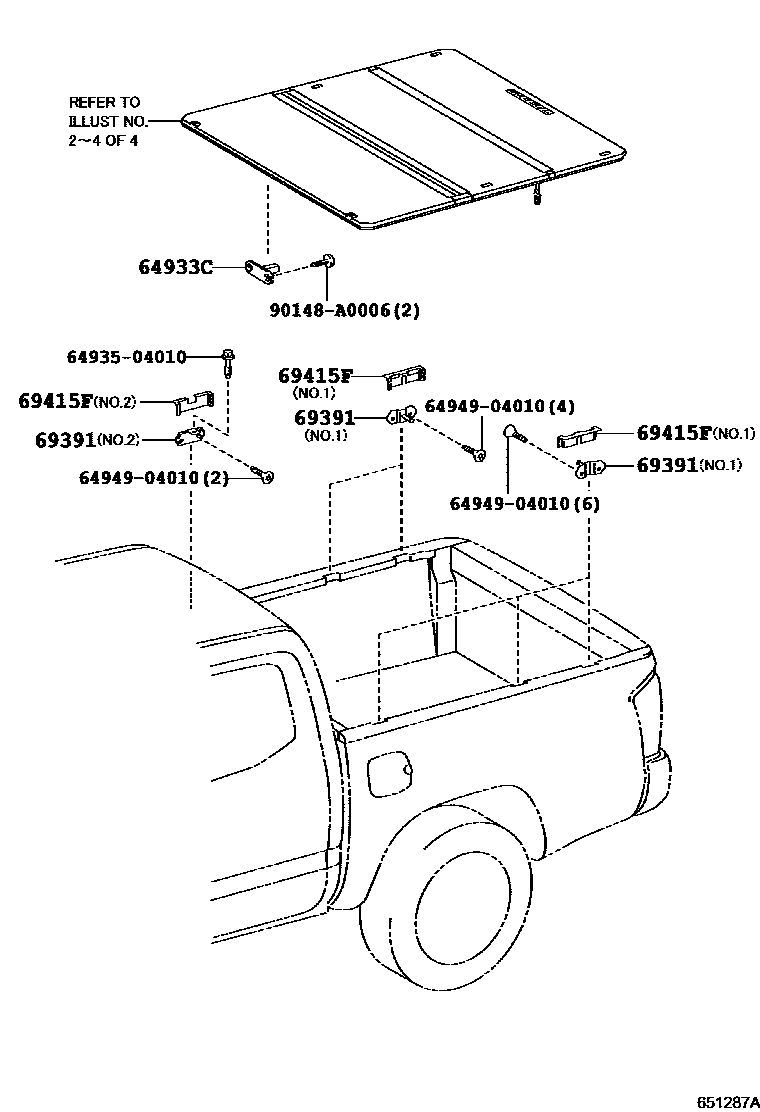 REFER TO ILLUST NO. 2~4 OF 4

64933C

90148-A0006(2)

64935-04010

69415F(NO.2)

69391(NO.2)

64949-04010(2)

69415F (NO.1)

69391 (NO.1)

64949-04010(4)

69415F(NO.1)

69391(NO.1)

64949-04010(6)

651287A