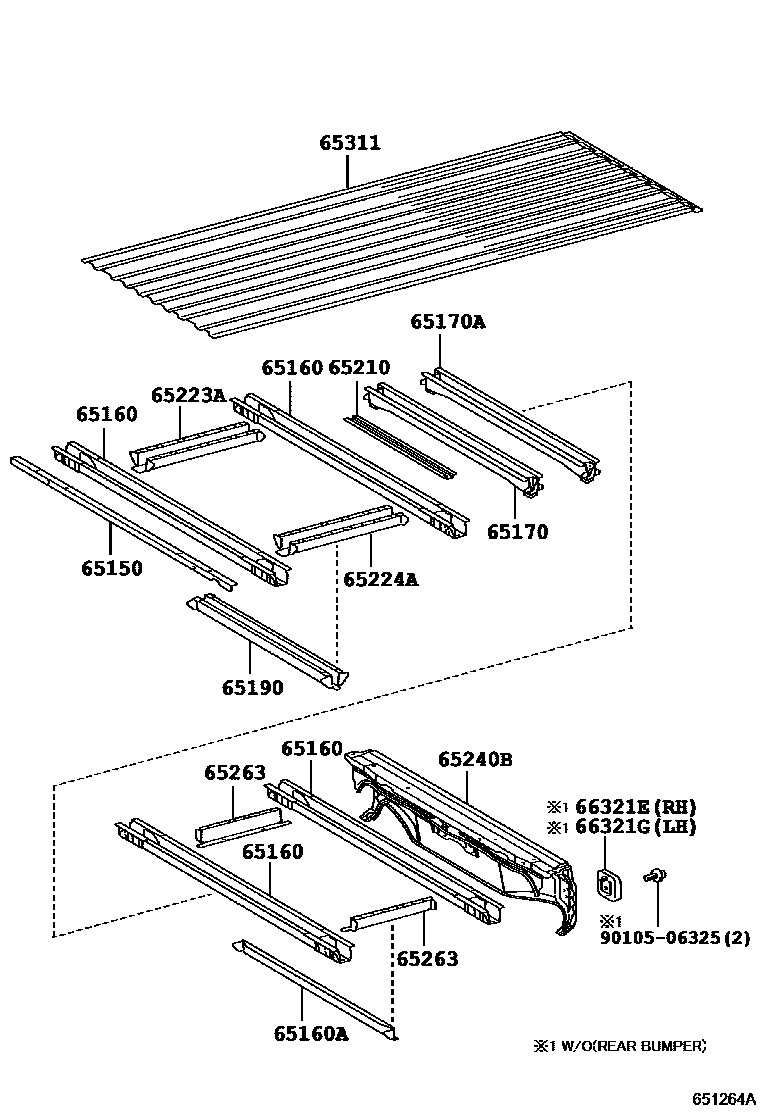 65311

65170A

65160 65210

65223A

65160

65170

65150

65224A

65190

65160

65240B

65263

※1 66321E (RH)
※1 66321G (LH)

65160

※1
90105-06325 (2)

65263

65160A

※1 W/O(REAR BUMPER)

651264A