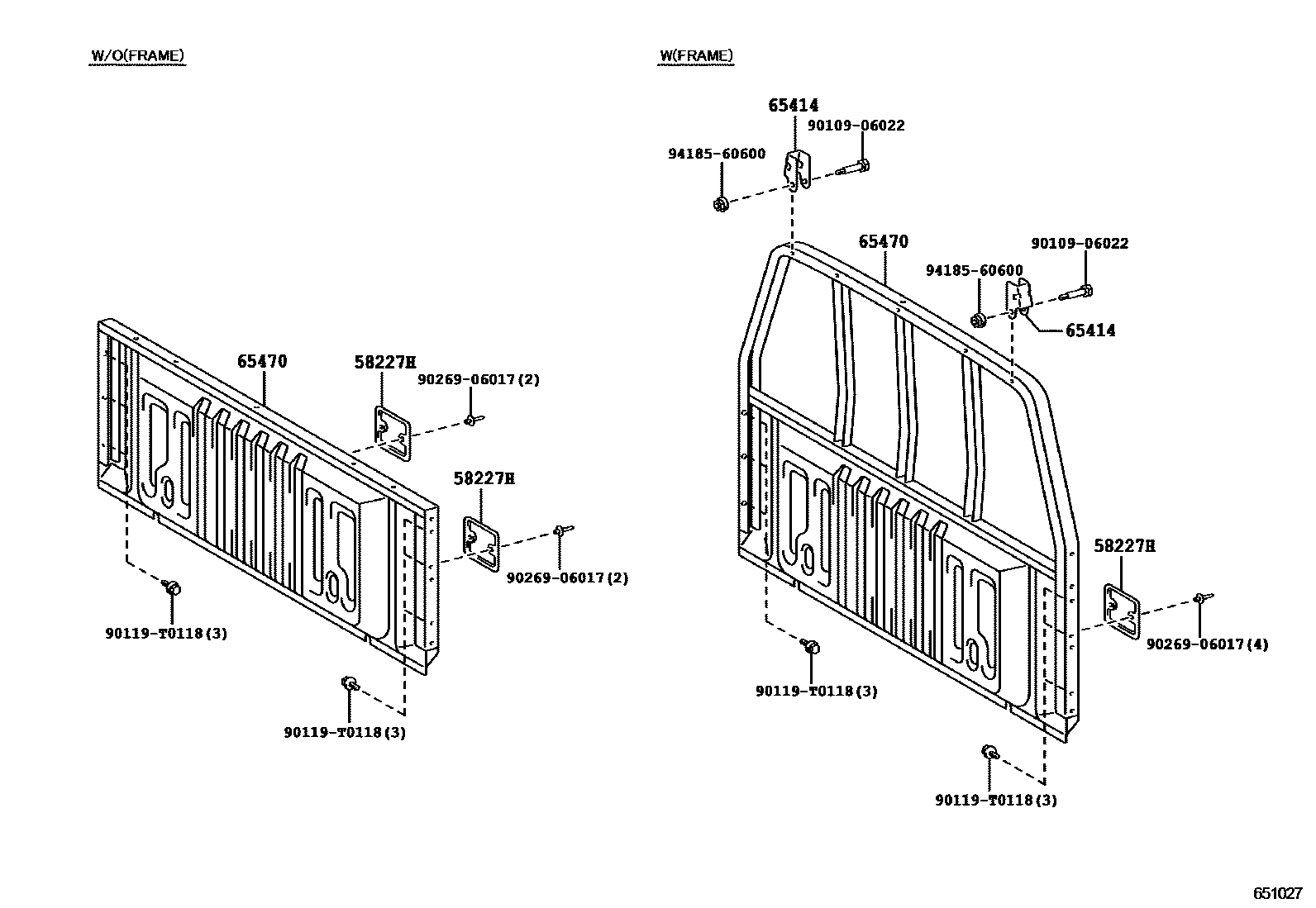 W/O(FRAME)

65470

58227H

90269-06017(2)

58227H

90269-06017(2)

90119-T0118(3)

90119-T0118(3)

W(FRAME)

65414

90109-06022

94185-60600

65470

90109-06022

94185-60600

65414

58227H

90269-06017(4)

90119-T0118(3)

90119-T0118(3)

651027