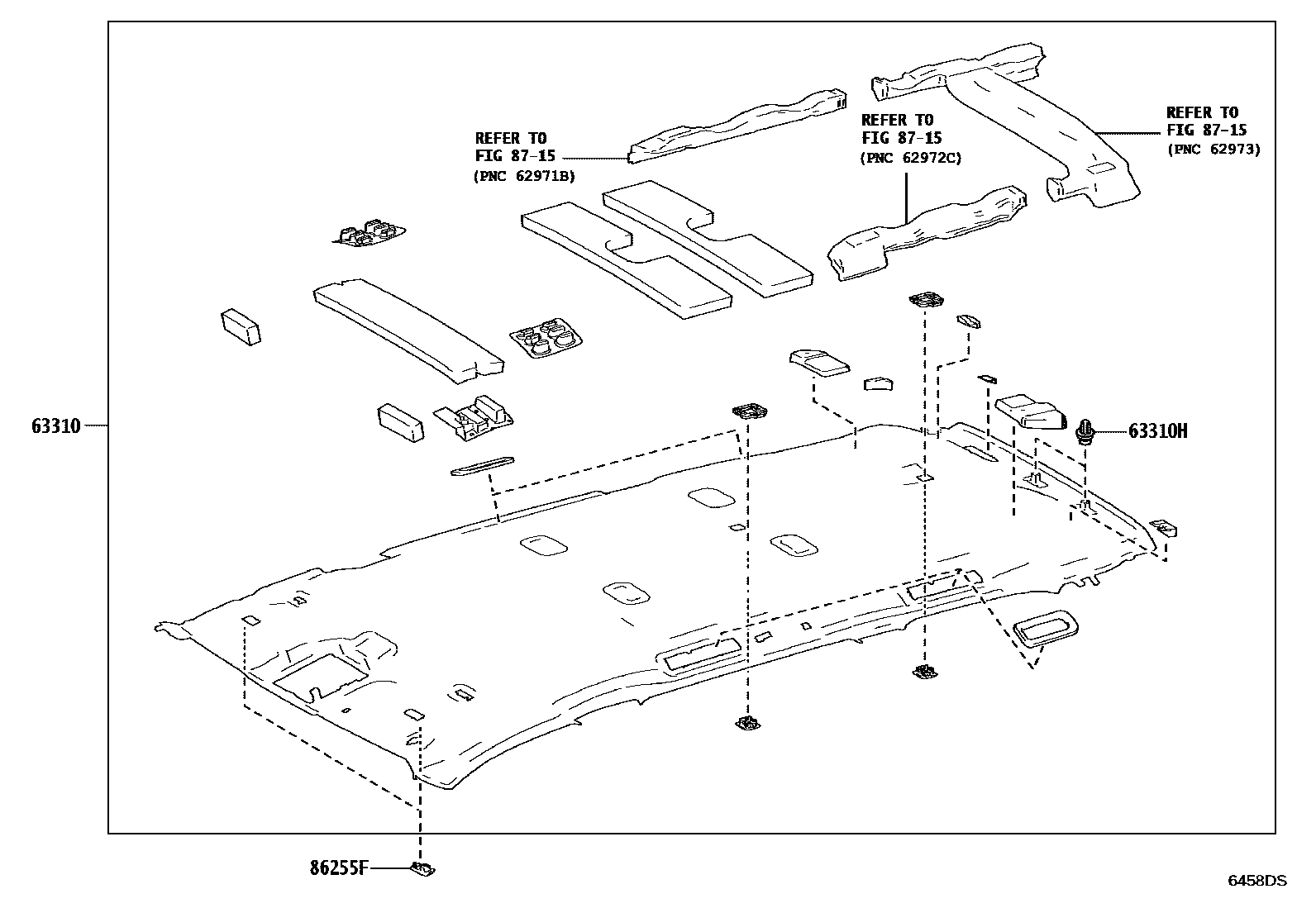 REFER TO
FIG 87-15
(PNC 62971B)

REFER TO
FIG 87-15
(PNC 62972C)

REFER TO
FIG 87-15
(PNC 62973)

63310

63310H

86255F

6458DS