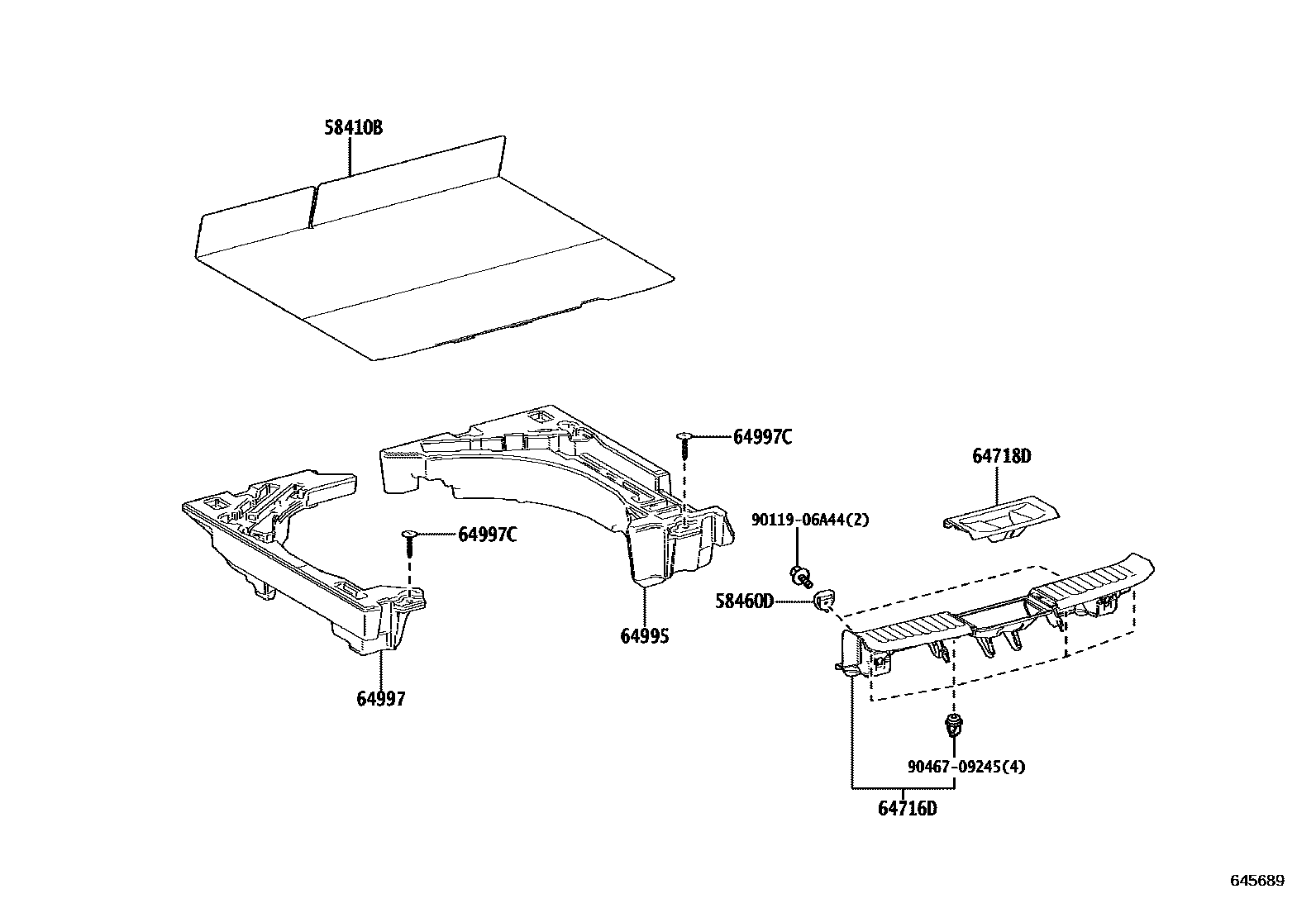 58410B

64997C

64718D

90119-06A44(2)

64997C

58460D

64995

64997

90467-09245(4)

64716D

645689