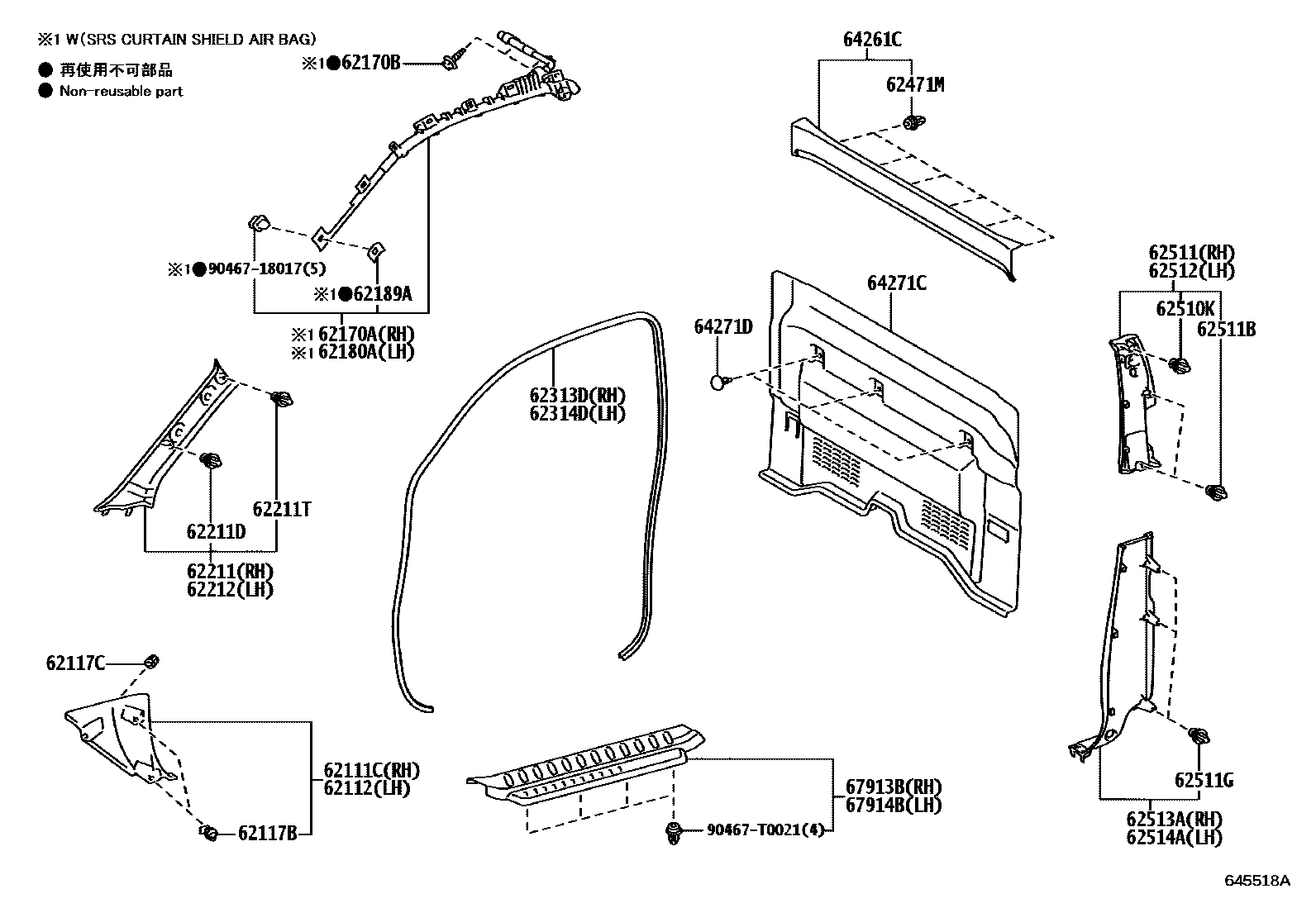 ※1 W(SRS CURTAIN SHIELD AIR BAG)
● 再使用不可部品
● Non-reusable part

※1●62170B
※1●90467-18017(5)
※1●62189A
※1 62170A(RH)
※1 62180A(LH)

64261C
62471M

64271C
64271D

62511(RH)
62512(LH)
62510K
62511B

62313D(RH)
62314D(LH)

62211T
62211D
62211(RH)
62212(LH)

62117C
62111C(RH)
62112(LH)
62117B

67913B(RH)
67914B(LH)
90467-T0021(4)

62511G
62513A(RH)
62514A(LH)

645518A