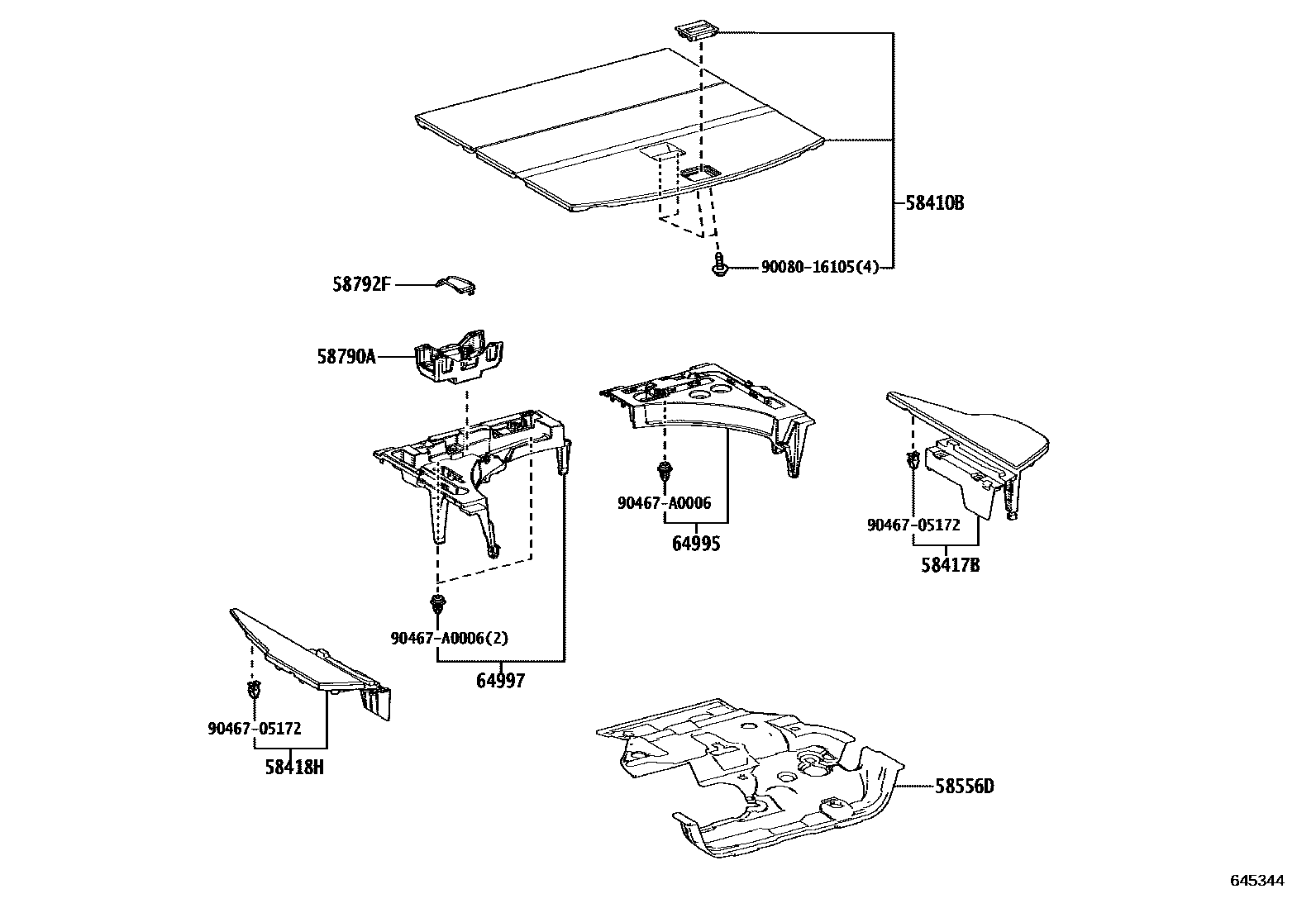 58410B

90080-16105(4)

58792F

58790A

90467-A0006

64995

90467-05172

58417B

90467-A0006(2)

64997

90467-05172

58418H

58556D

645344