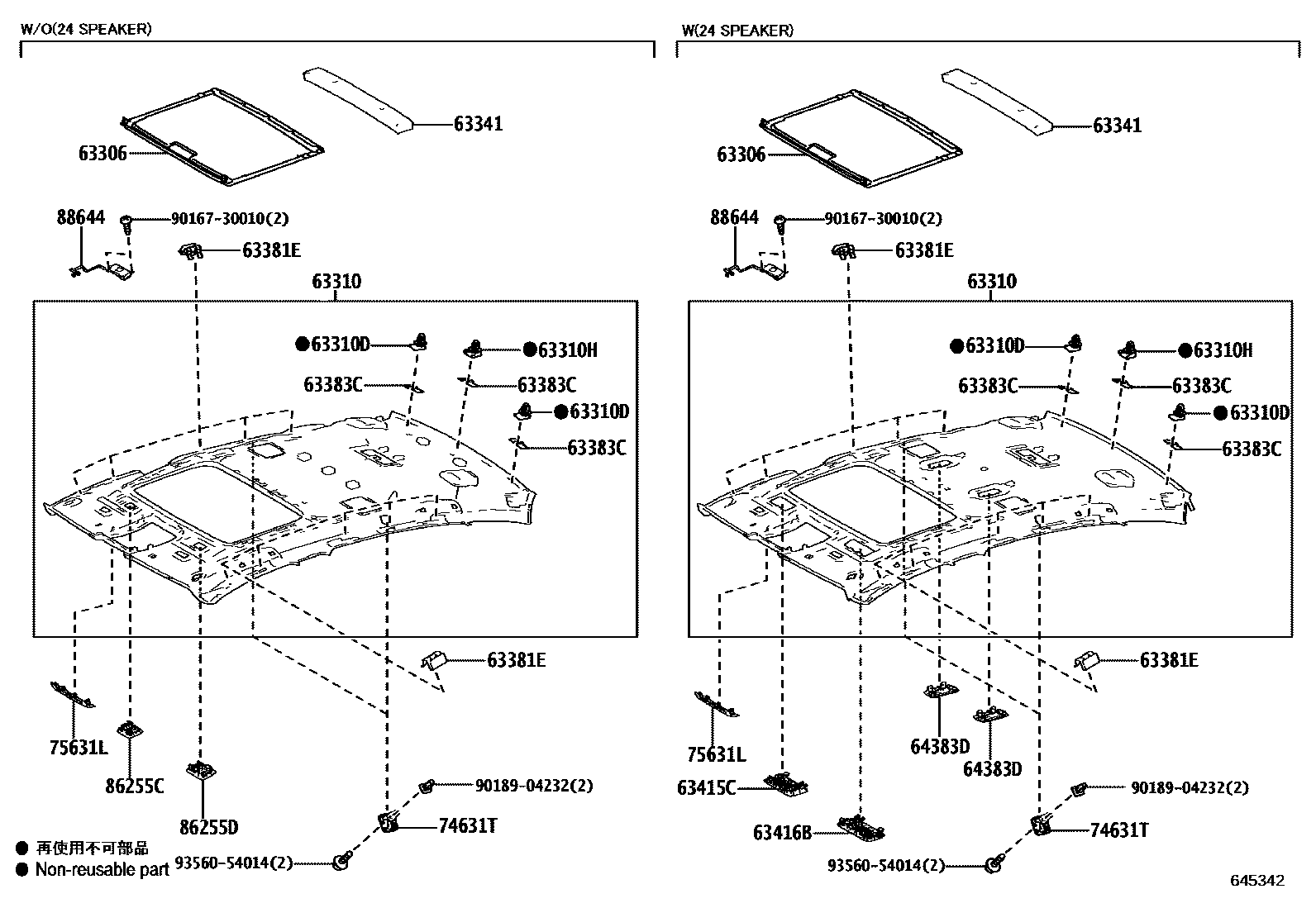 W/O(24 SPEAKER)

63341
63306
88644
90167-30010(2)
63381E
63310
●63310D
●63310H
63383C
63383C
●63310D
63383C
63381E
75631L
86255C
86255D
90189-04232(2)
74631T
93560-54014(2)

● 再使用不可部品
● Non-reusable part

W(24 SPEAKER)

63341
63306
88644
90167-30010(2)
63381E
63310
●63310D
●63310H
63383C
63383C
●63310D
63383C
63381E
75631L
64383D
64383D
63415C
63416B
90189-04232(2)
74631T
93560-54014(2)

645342