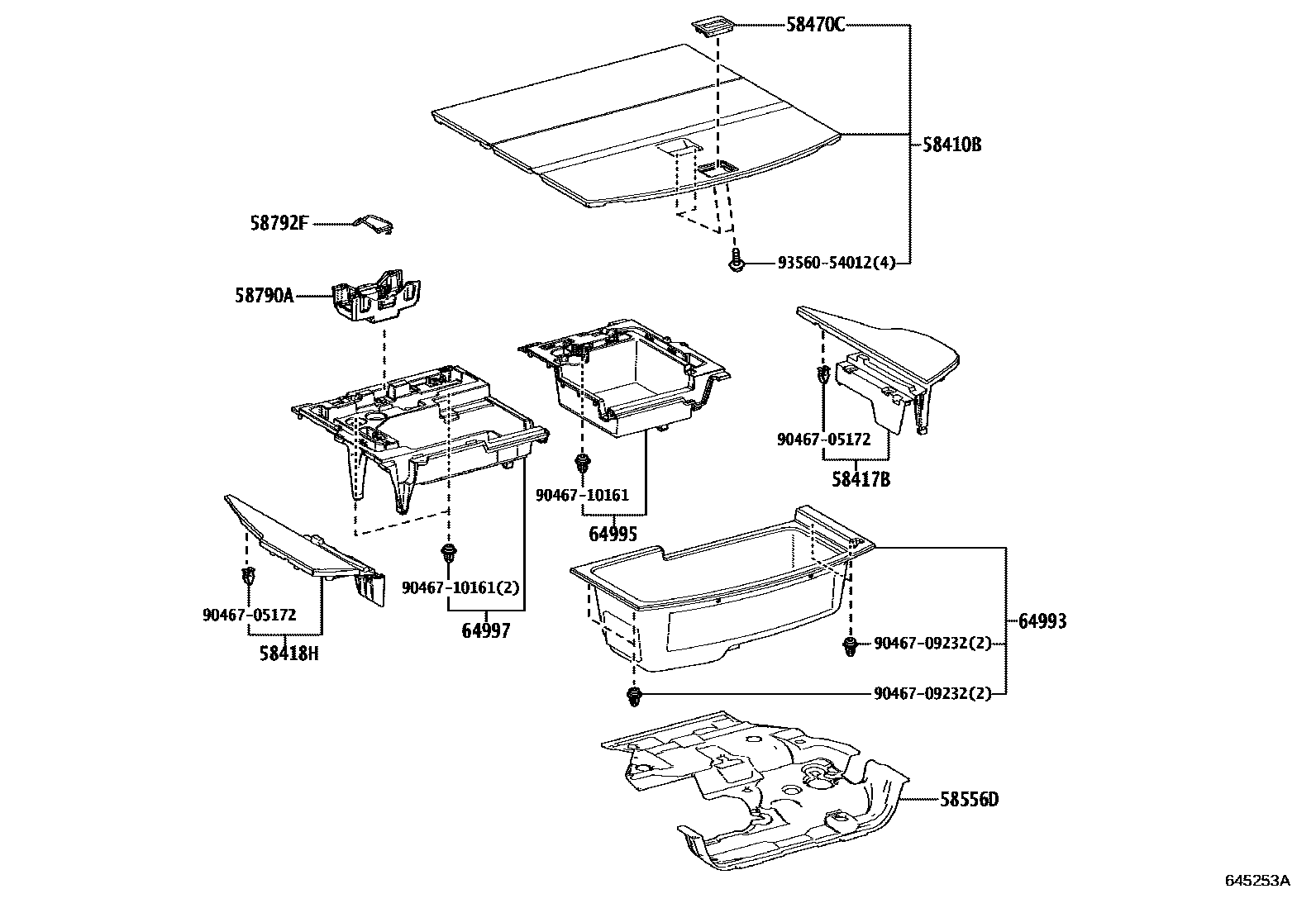 58470C
58410B
58792F
93560-54012(4)
58790A
90467-05172
58417B
90467-10161
64995
90467-10161(2)
64997
90467-05172
58418H
64993
90467-09232(2)
90467-09232(2)
58556D
645253A