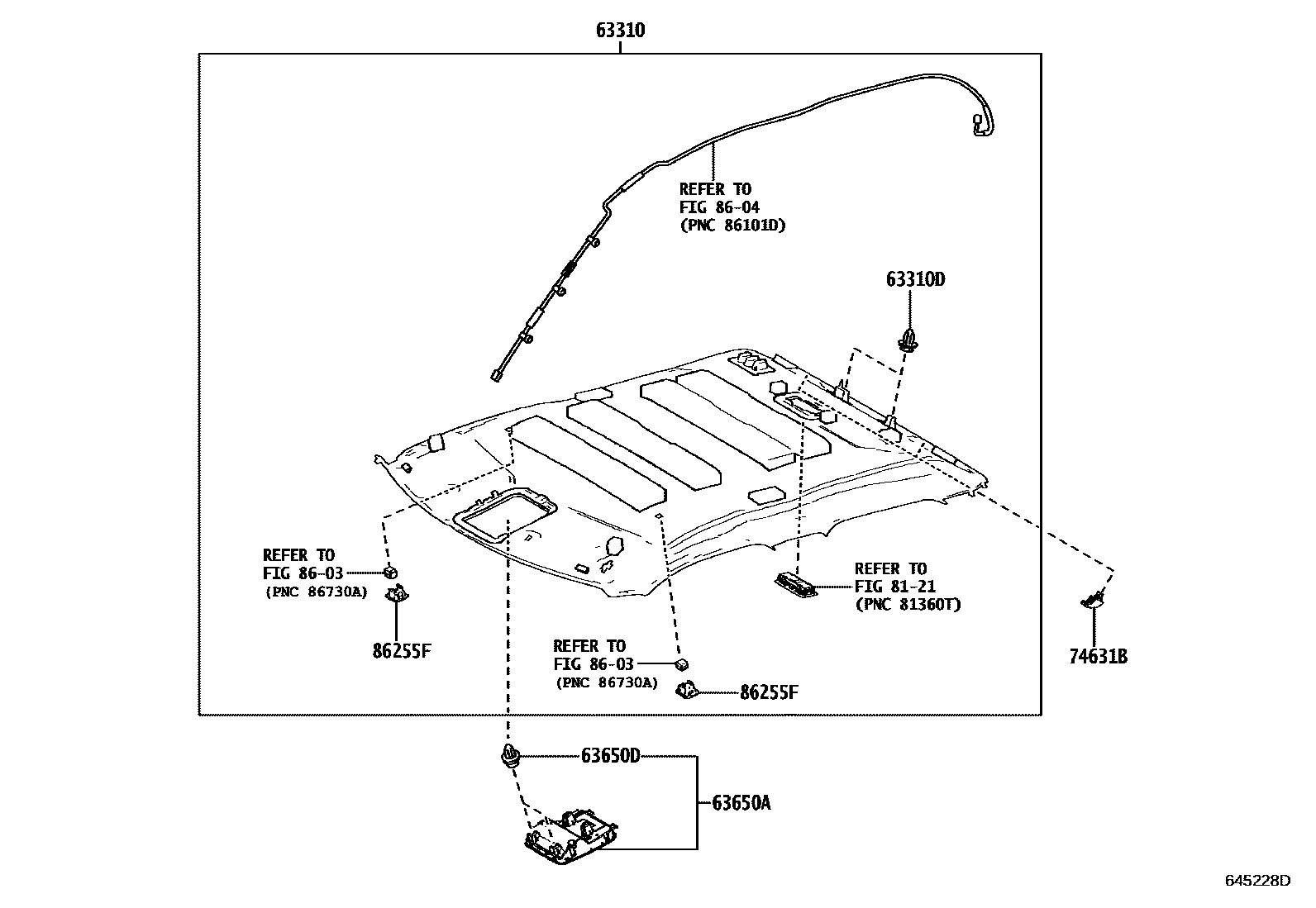 63310

REFER TO
FIG 86-04
(PNC 86101D)

63310D

REFER TO
FIG 86-03
(PNC 86730A)

86255F

REFER TO
FIG 81-21
(PNC 81360T)

74631B

REFER TO
FIG 86-03
(PNC 86730A)

86255F

63650D

63650A

645228D